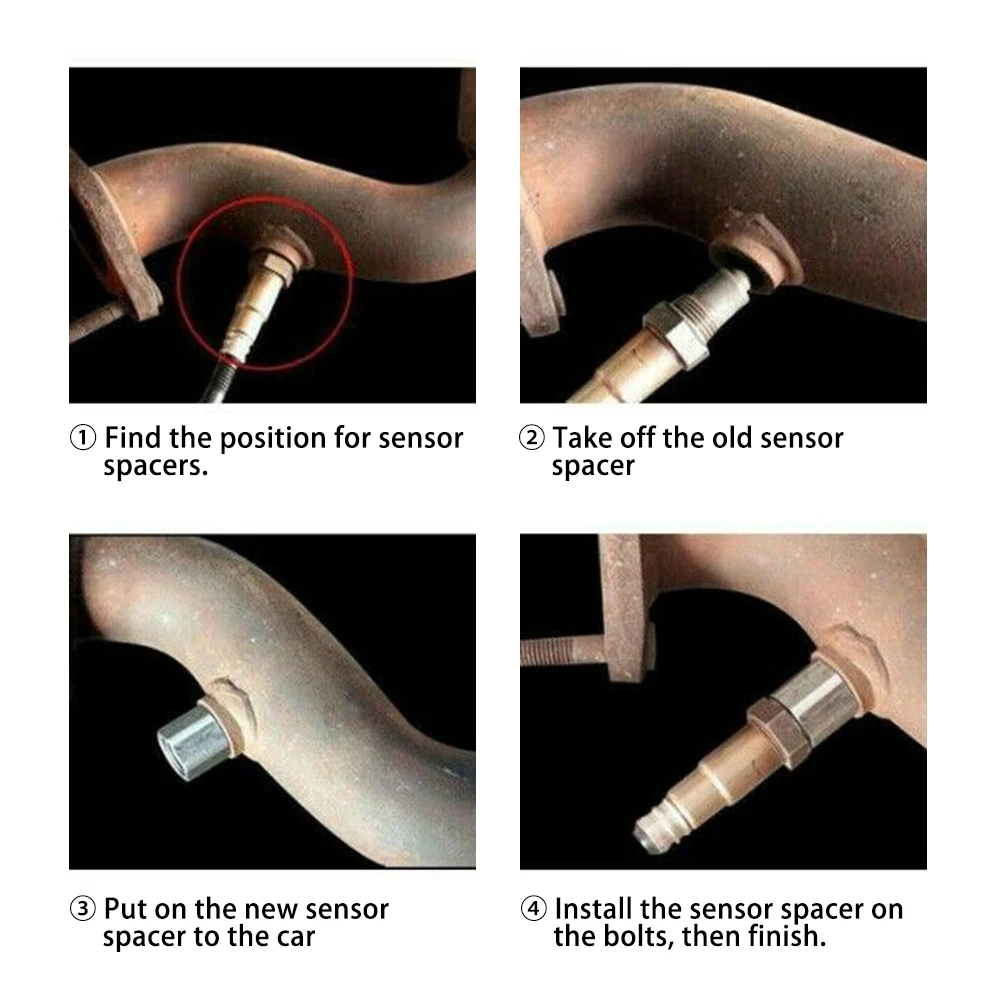 ① Find the position for sensor spacers.

② Take off the old sensor spacer

③ Put on the new sensor spacer to the car

④ Install the sensor spacer on the bolts, then finish.