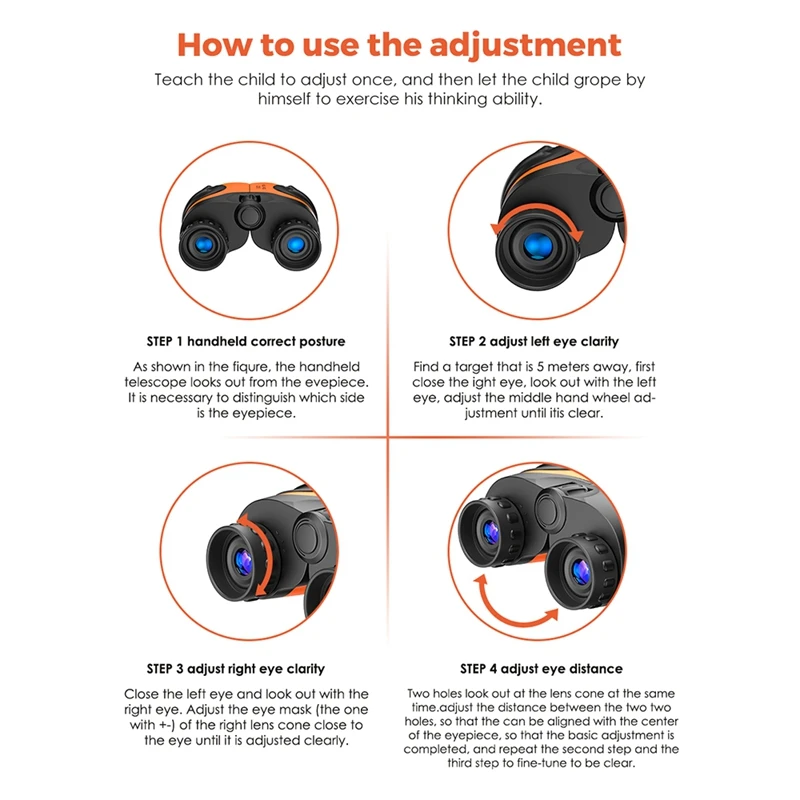 How to use the adjustment

Teach the child to adjust once, and then let the child grope by himself to exercise his thinking ability.

STEP 1 handheld correct posture

As shown in the fiqure, the handheld telescope looks out from the evepiece. It is necessary to distinguish which side is the eyepiece.

STEP 2 adjust left eye clarity

Find a target that is 5 meters away, first close the ight eye, look out with the left eye, adjust the middle hand wheel adjustment until itis clear.

STEP 3 adjust right eye clarity

Close the left eye and look out with the right eye. Adjust the eye mask (the one with +-) of the right lens cone close to the eye until it is adjusted clearly.

STEP 4 adjust eye distance

Two holes look out at the lens cone at the same time.adjust the distance between the two two holes, so that the can be aligned with the center of the eyepiece, so that the basic adjustment is completed, and repeat the second step and the third step to fine-tune to be clear.