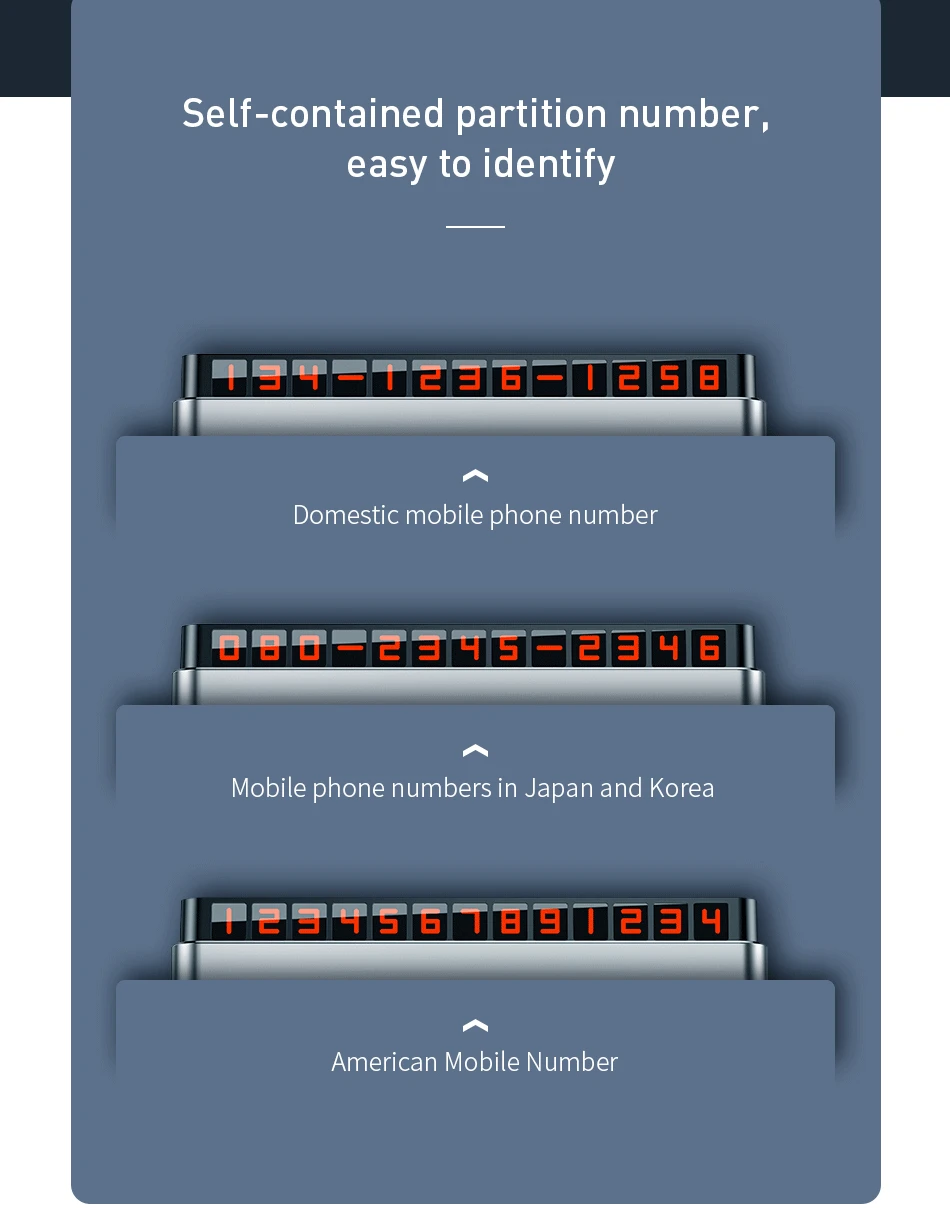 Self-contained partition number, easy to identify

134-1236-1258

Domestic mobile phone number

080-2345-2346

Mobile phone numbers in Japan and Korea

1234567891234

American Mobile Number