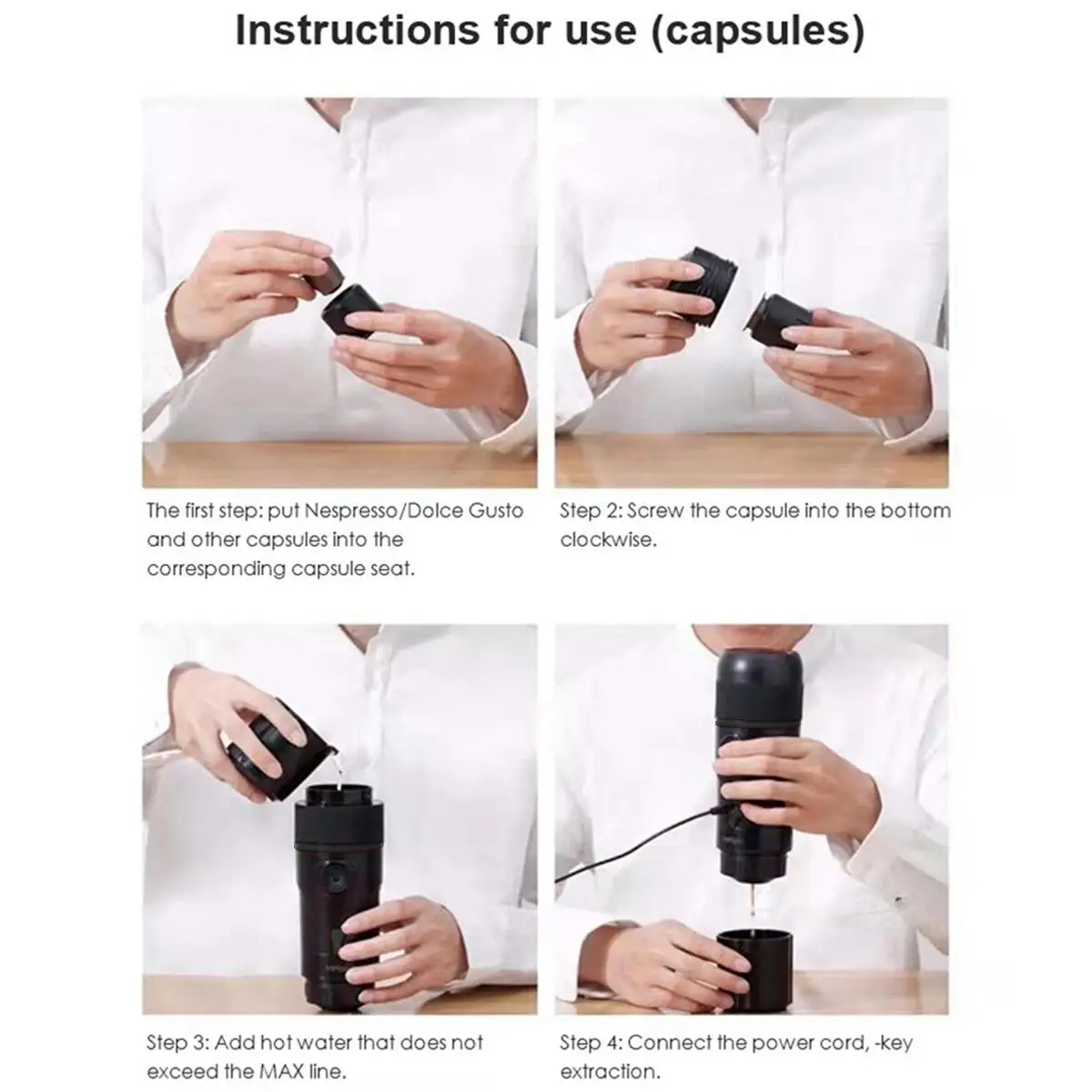 Instructions for use (capsules)

The first step: put Nespresso/Dolce Gusto and other capsules into the corresponding capsule seat.

Step 2: Screw the capsule into the bottom clockwise.

Step 3: Add hot water that does not exceed the MAX line.

Step 4: Connect the power cord, -key extraction.