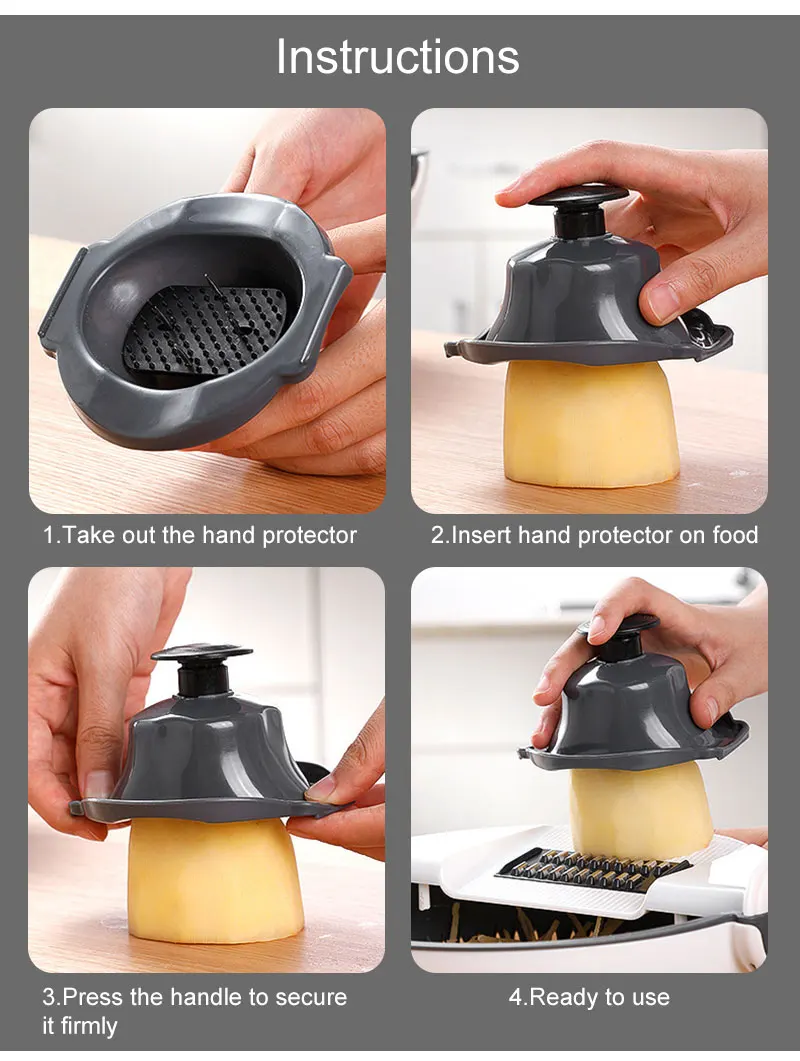 Instructions

1.Take out the hand protector

2.Insert hand protector on food

3.Press the handle to secure it firmly

4.Ready to use