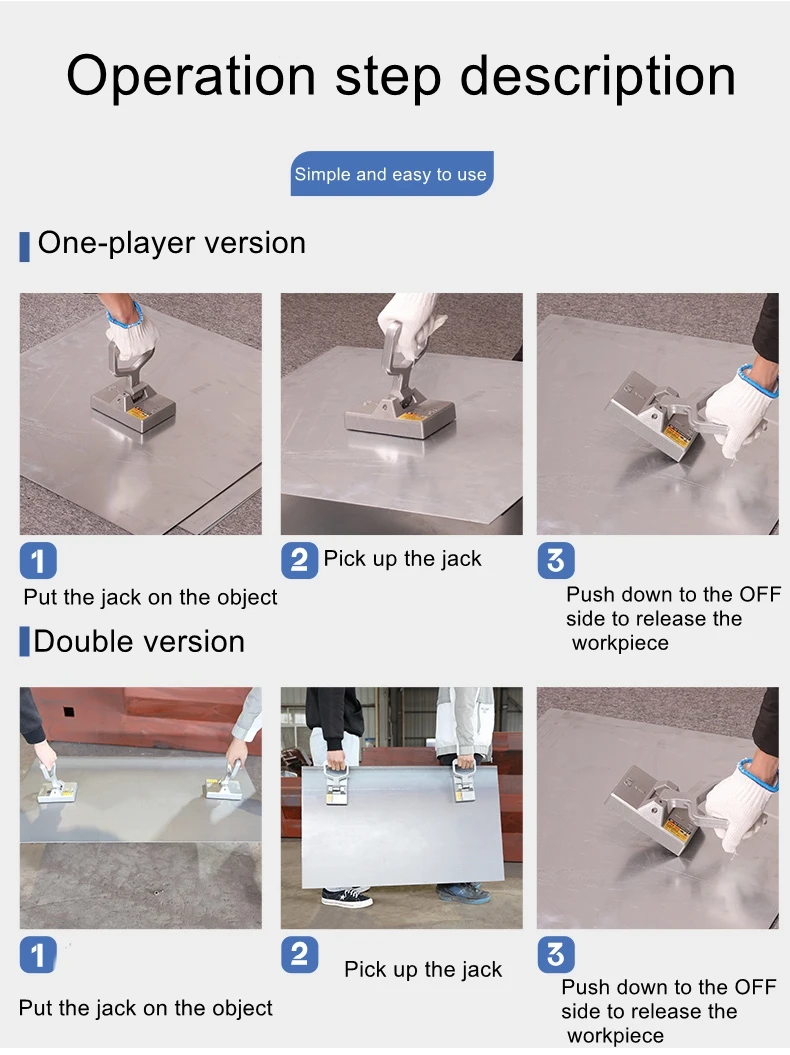 Operation step description

Simple and easy to use

One-player version

1
Put the jack on the object

2 Pick up the jack

3
Push down to the OFF side to release the workpiece

Double version

1
Put the jack on the object

2
Pick up the jack

3
Push down to the OFF side to release the workpiece