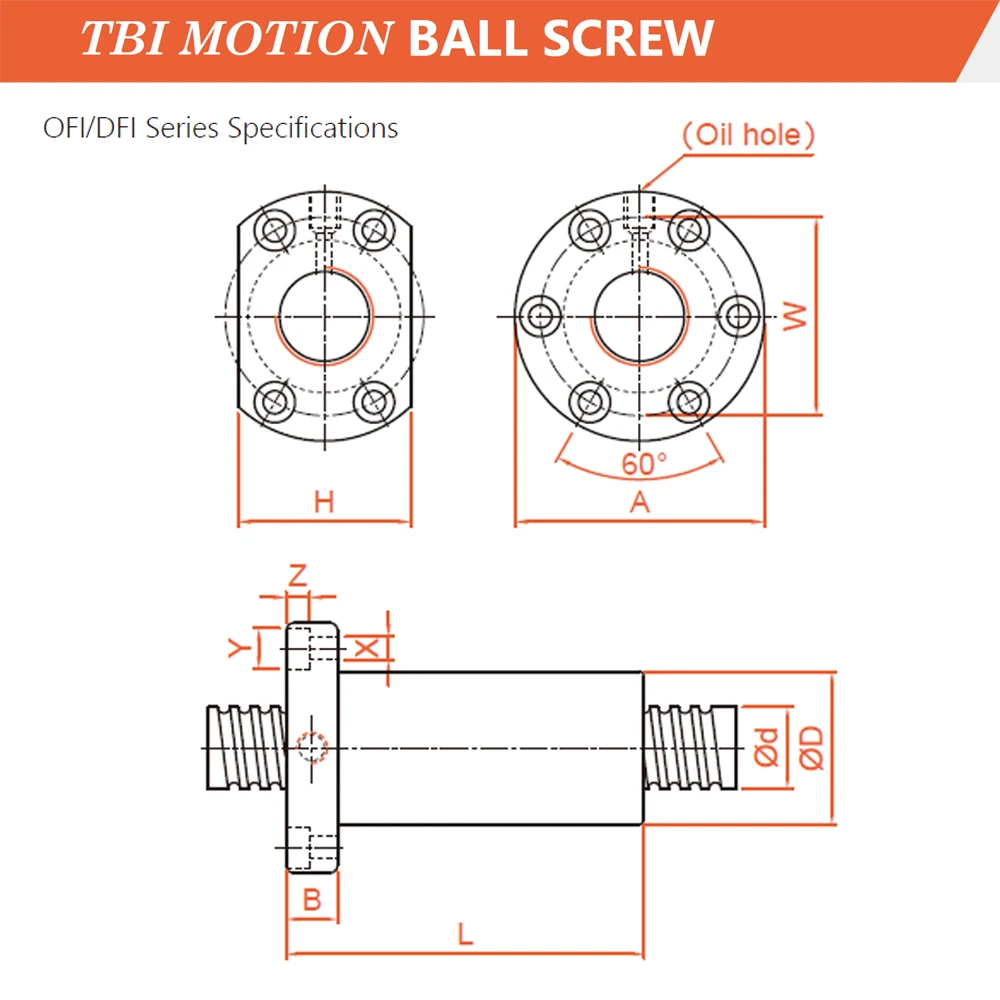 TBI MOTION BALL SCREW

OFI/DFI Series Specifications

(Oil hole)

W

60°

H

A

Z

Y

X

Ød

ØD

B

L