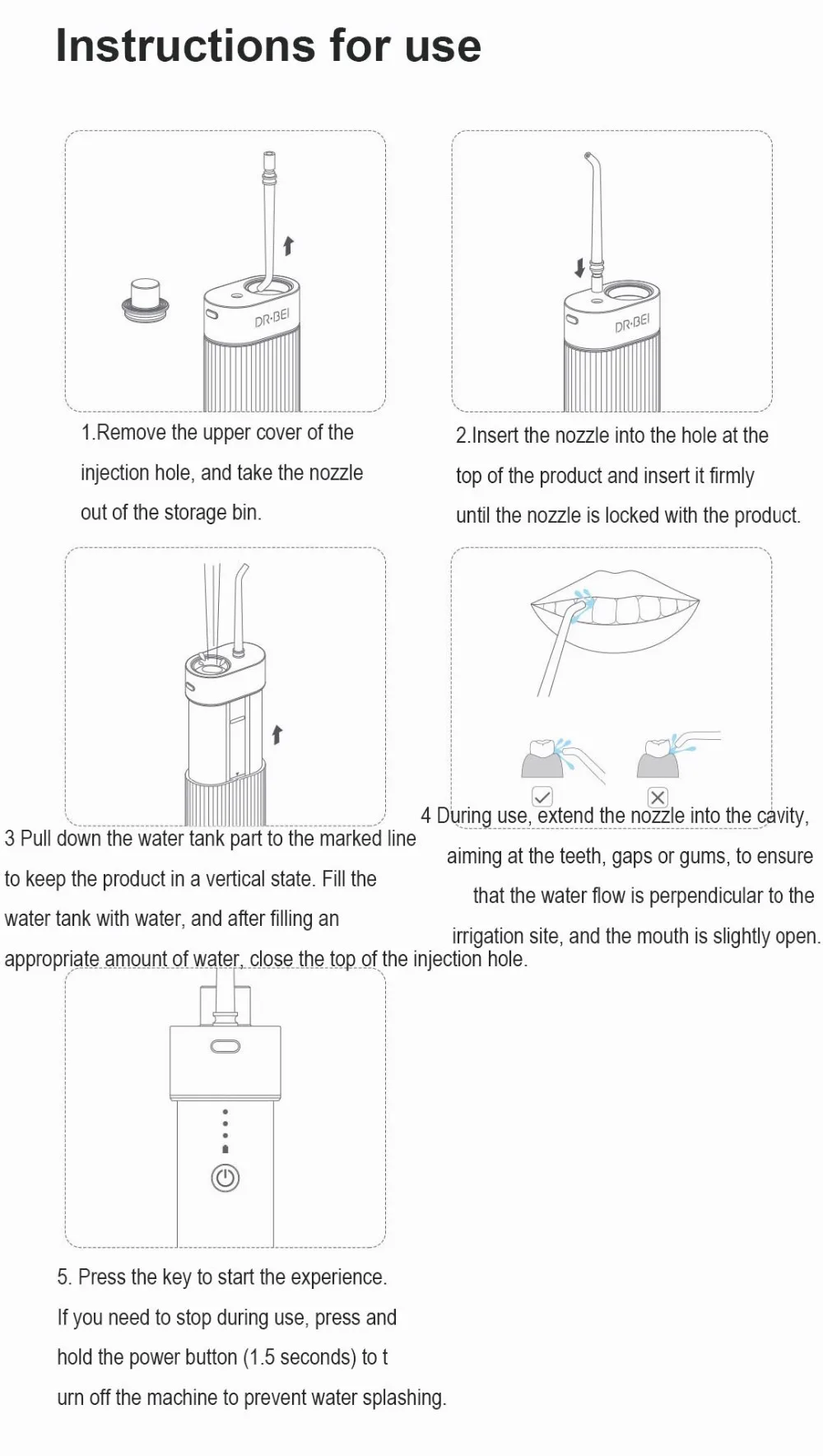 Instructions for use

DR·BEI

1.Remove the upper cover of the injection hole, and take the nozzle out of the storage bin.

DR·BEI

2.Insert the nozzle into the hole at the top of the product and insert it firmly until the nozzle is locked with the product.

3 Pull down the water tank part to the marked line to keep the product in a vertical state. Fill the water tank with water, and after filling an appropriate amount of water, close the top of the injection hole.

4 During use, extend the nozzle into the cavity, aiming at the teeth, gaps or gums, to ensure that the water flow is perpendicular to the irrigation site, and the mouth is slightly open.

5. Press the key to start the experience.
If you need to stop during use, press and hold the power button (1.5 seconds) to t urn off the machine to prevent water splashing.