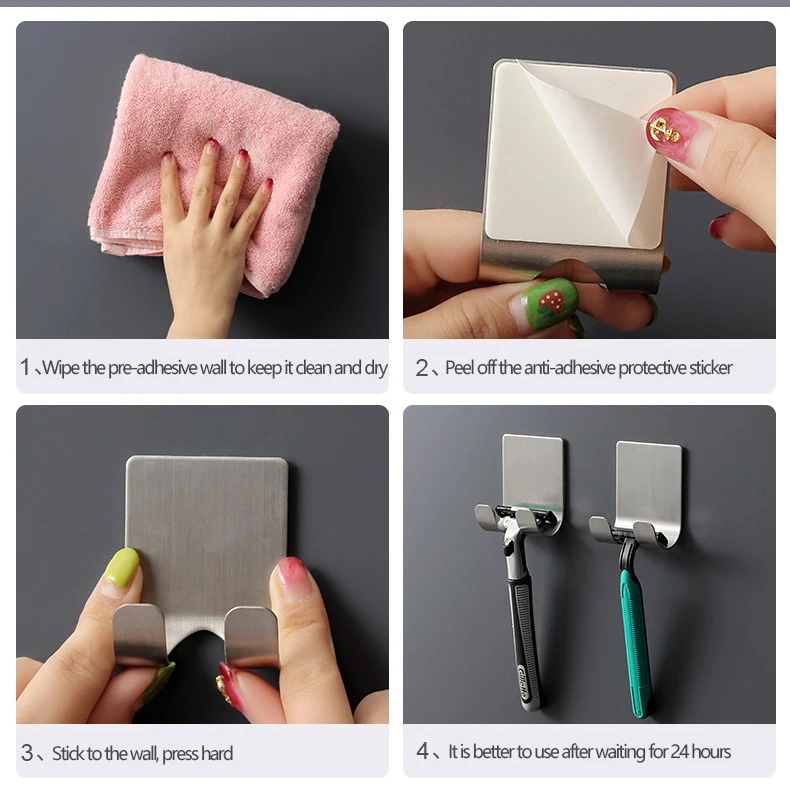 1、Wipe the pre-adhesive wall to keep it clean and dry

2、Peel off the anti-adhesive protective sticker

3、Stick to the wall, press hard

4、It is better to use after waiting for 24 hours

Gillette