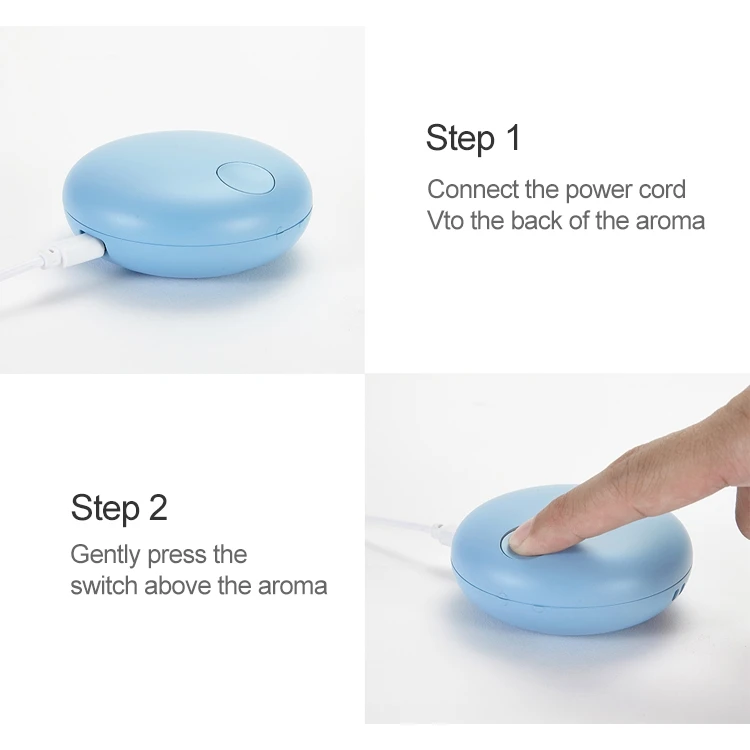 Step 1

Connect the power cord Vto the back of the aroma

Step 2

Gently press the switch above the aroma