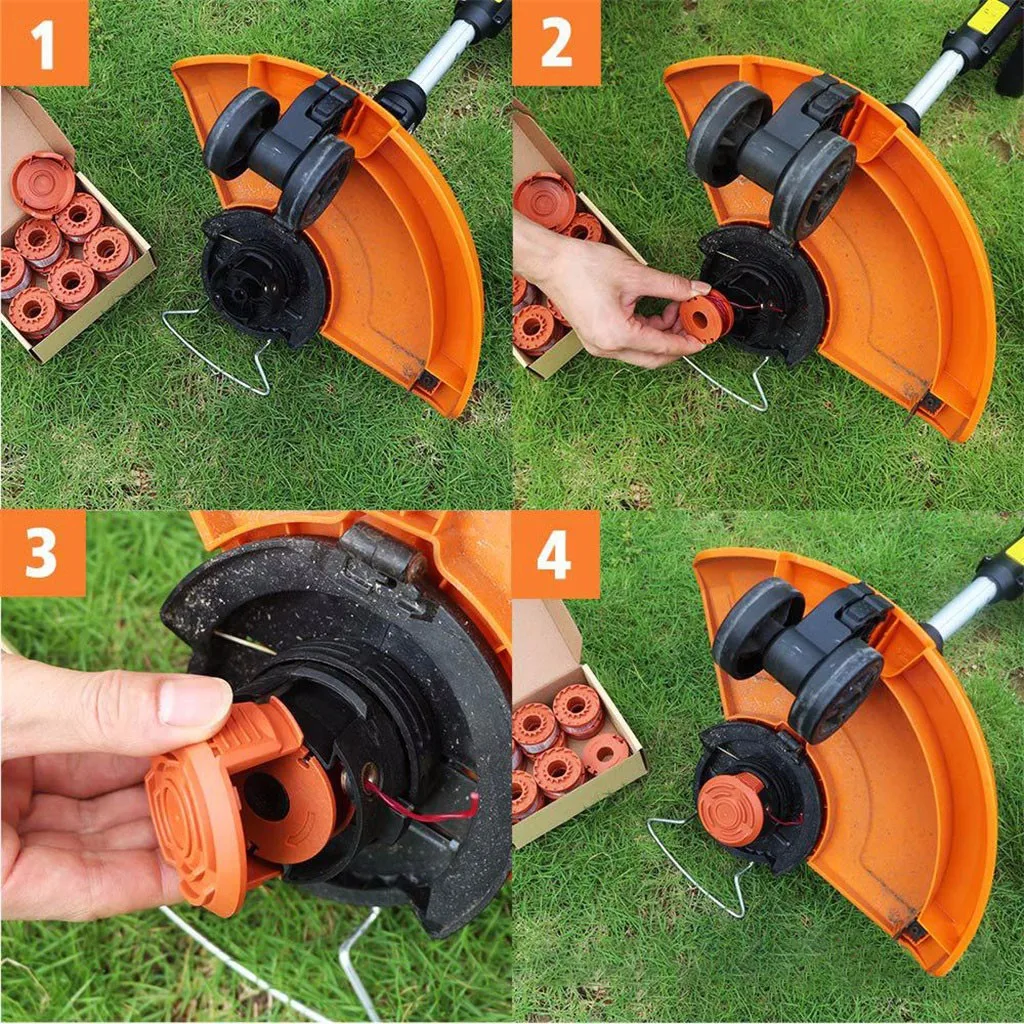 1

2

3

4