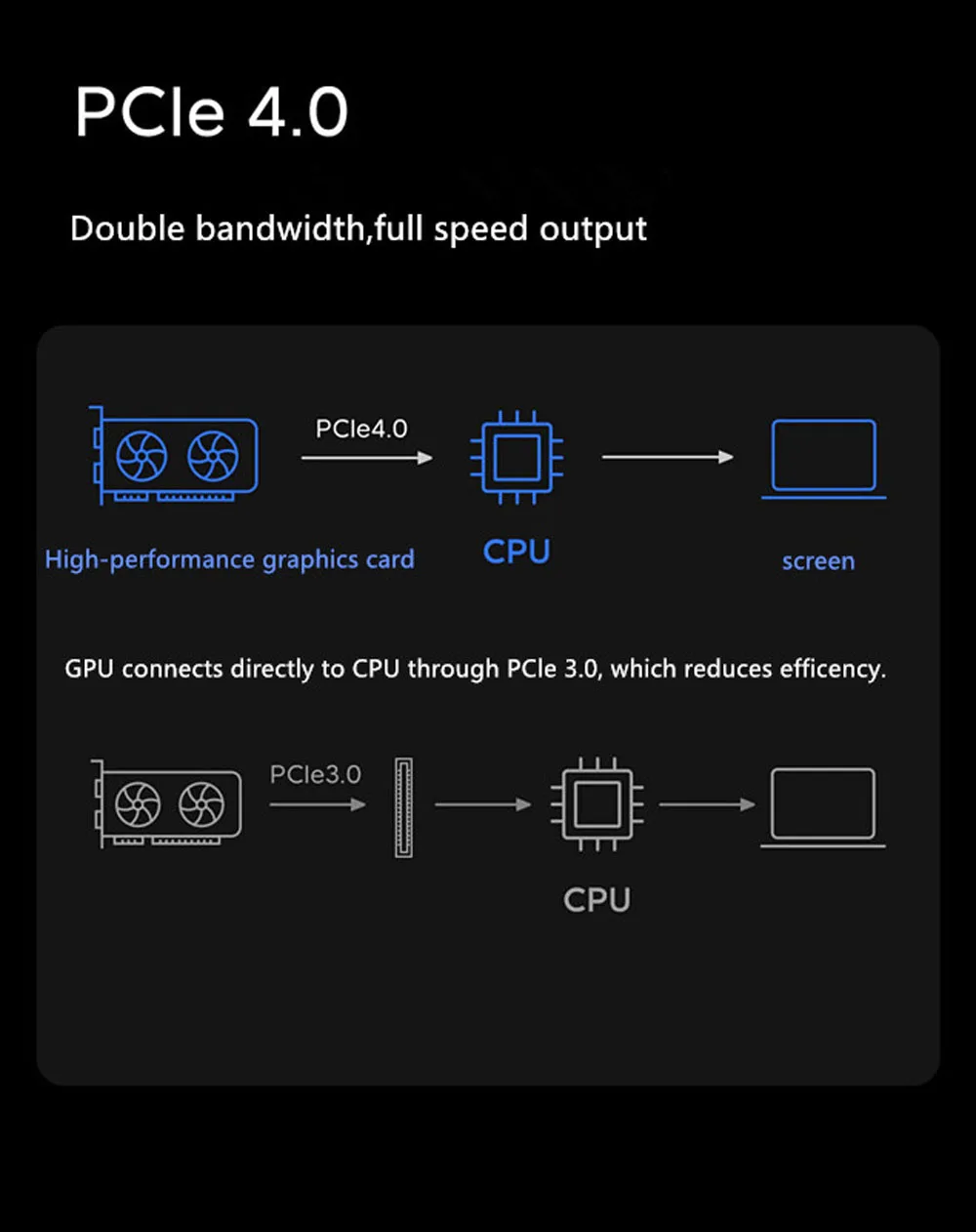 PCIe 4.0

Double bandwidth,full speed output

PCIe4.0

High-performance graphics card

CPU

screen

GPU connects directly to CPU through PCIe 3.0, which reduces efficency.

PCIe3.0

CPU