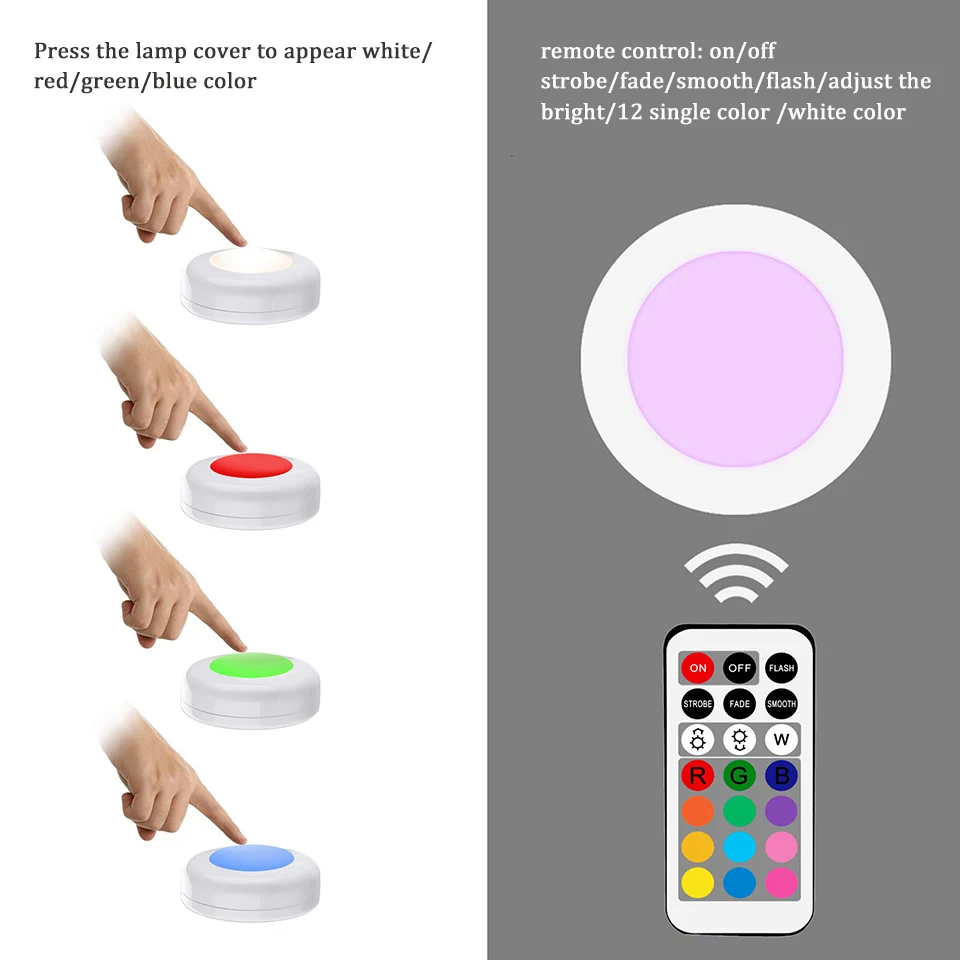 Press the lamp cover to appear white/ red/green/blue color

remote control: on/off strobe/fade/smooth/flash/adjust the bright/12 single color /white color

ON OFF FLASH
STROBE FADE SMOOTH
W
R G B