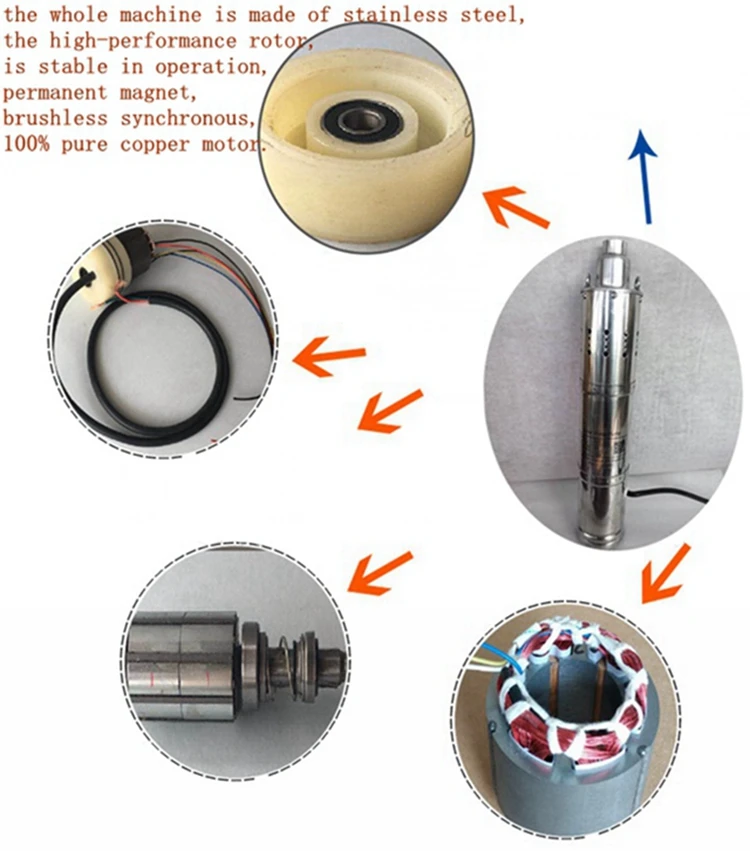 the whole machine is made of stainless steel,
the high-performance rotor,
is stable in operation,
permanent magnet,
brushless synchronous,
100% pure copper motor.