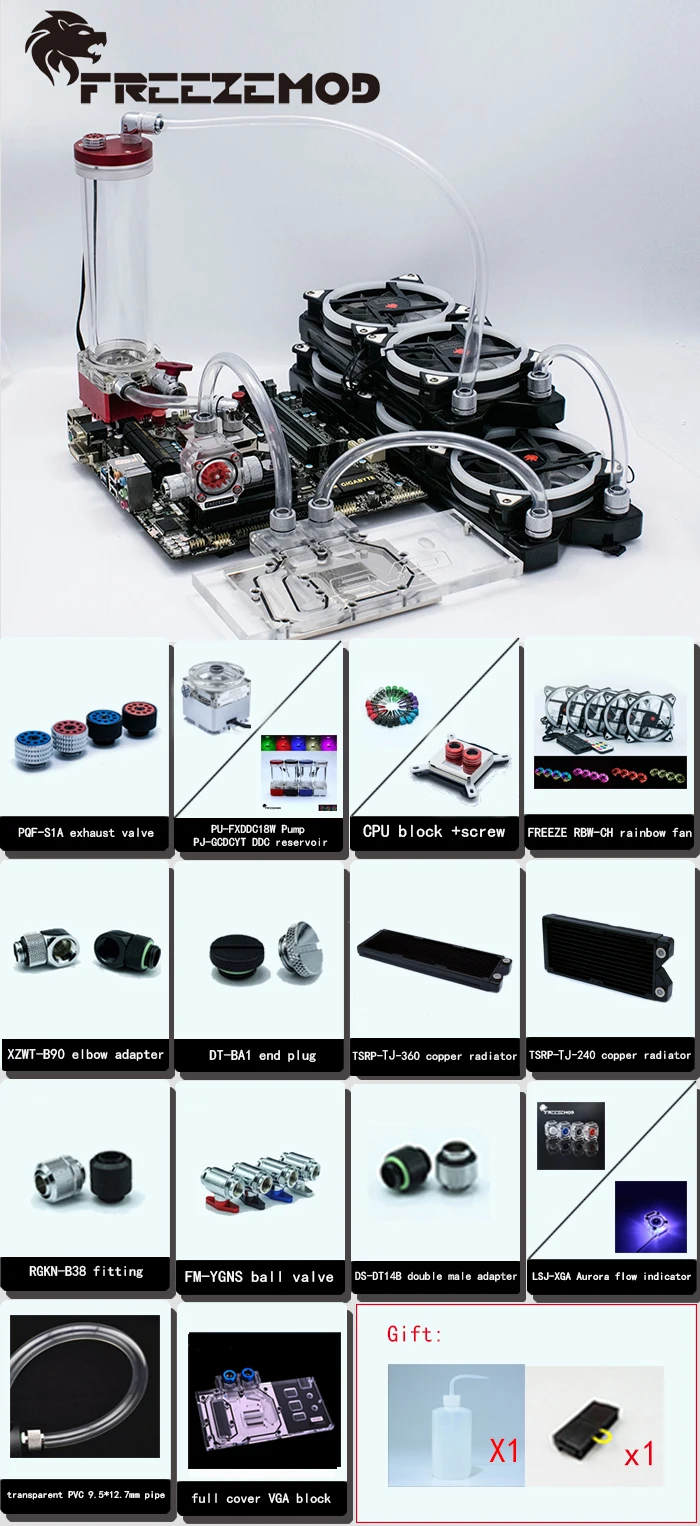 FREEZEMOD

GIGABYTE

PQF-S1A exhaust valve

PU-FXDDC18W Pump
PJ-GCDCYT DDC reservoir

CPU block +screw

FREEZE RBW-CH rainbow fan

XZWT-B90 elbow adapter

DT-BA1 end plug

TSRP-TJ-360 copper radiator

TSRP-TJ-240 copper radiator

RGKN-B38 fitting

FM-YGNS ball valve

DS-DT14B double male adapter

FREEZEMOD

LSJ-XGA Aurora flow indicator

transparent PVC 9.5*12.7mm pipe

full cover VGA block

Gift:

X1

x1