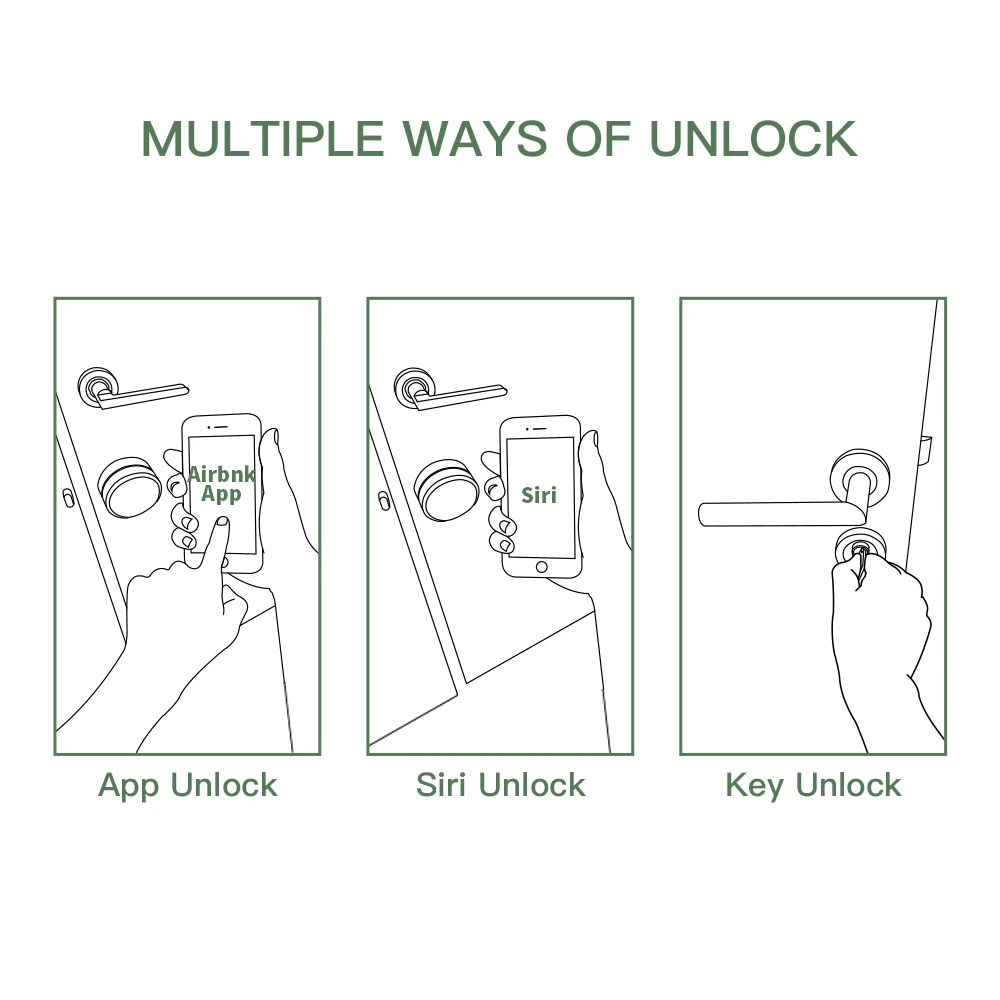 MULTIPLE WAYS OF UNLOCK

Airbnk App

App Unlock

Siri

Siri Unlock

Key Unlock