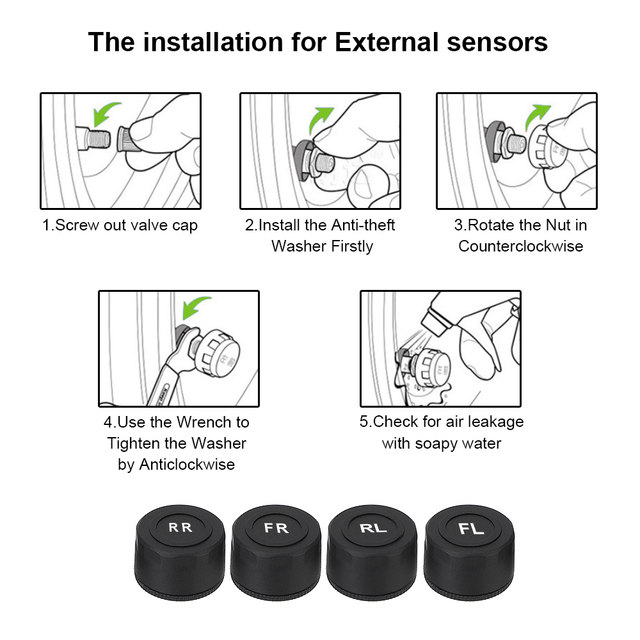 The installation for External sensors

1.Screw out valve cap

2.Install the Anti-theft Washer Firstly

3.Rotate the Nut in Counterclockwise

4.Use the Wrench to Tighten the Washer by Anticlockwise

5.Check for air leakage with soapy water

RR

FR

RL

FL