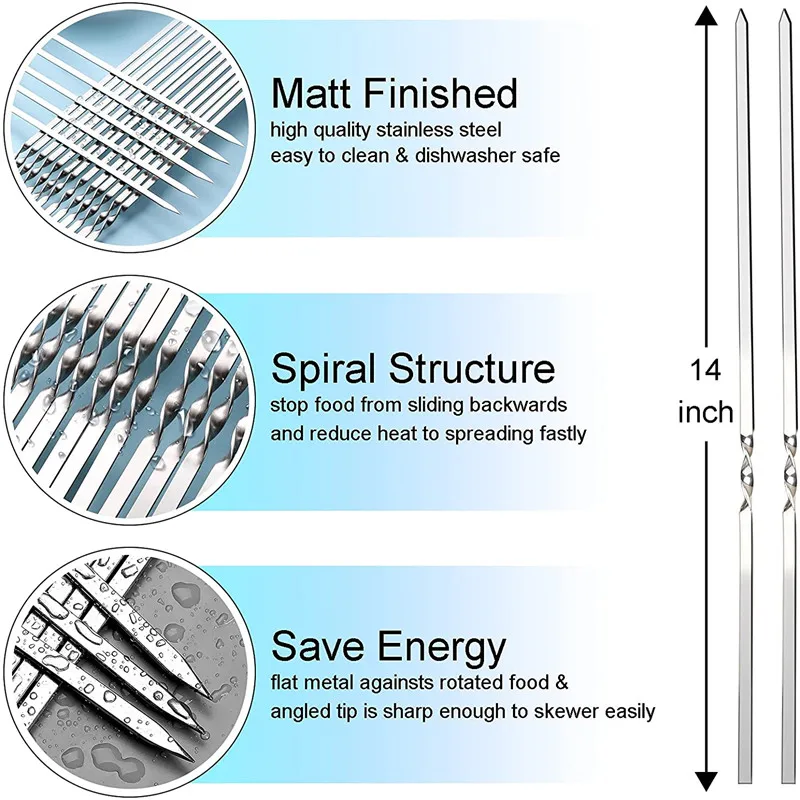 Matt Finished
high quality stainless steel
easy to clean & dishwasher safe

Spiral Structure
stop food from sliding backwards
and reduce heat to spreading fastly

Save Energy
flat metal againsts rotated food &
angled tip is sharp enough to skewer easily

14
inch