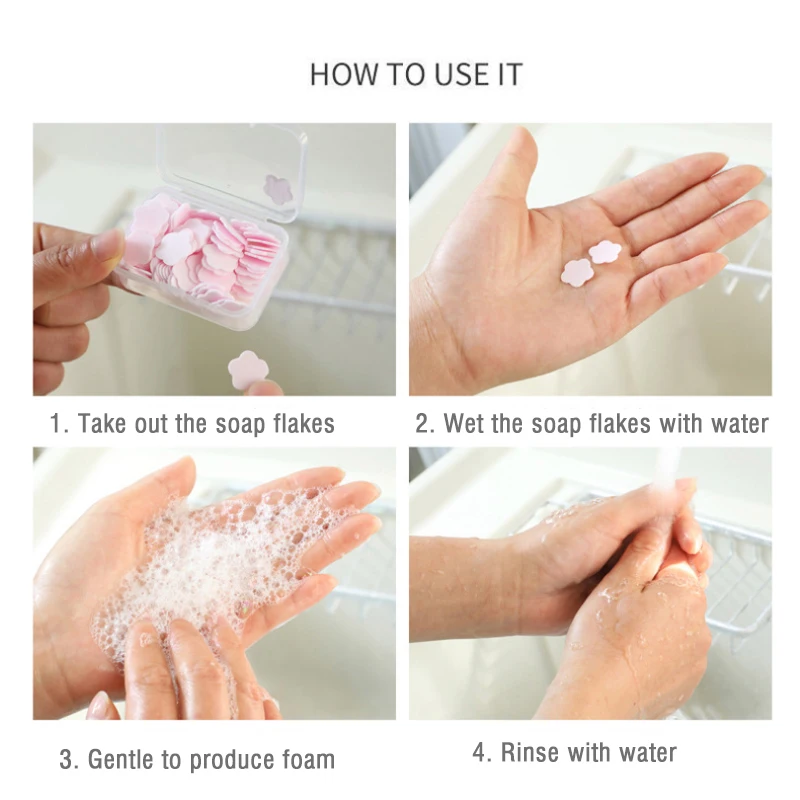 HOW TO USE IT

1. Take out the soap flakes

2. Wet the soap flakes with water

3. Gentle to produce foam

4. Rinse with water