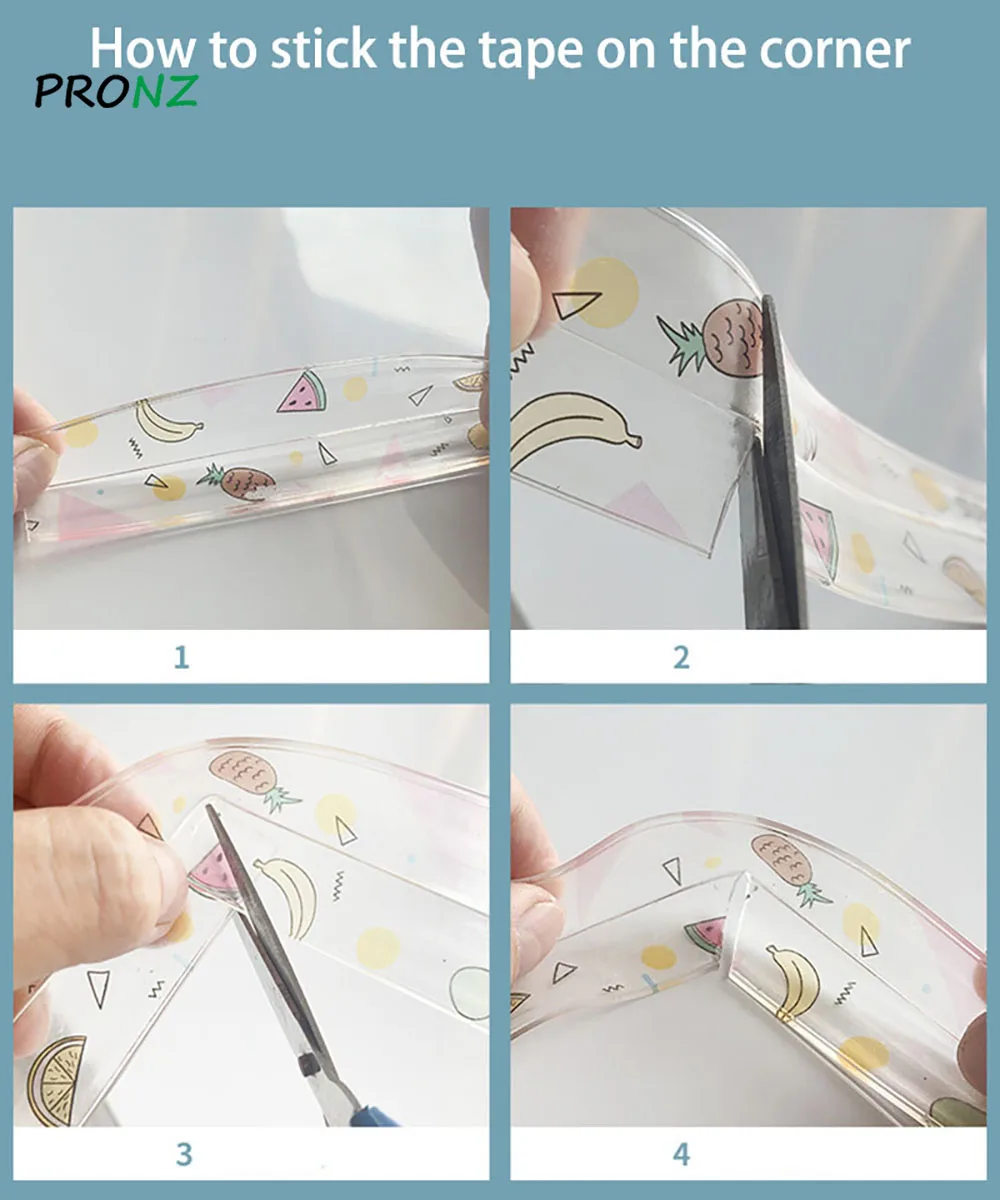 How to stick the tape on the corner

PRONZ

1

2

3

4