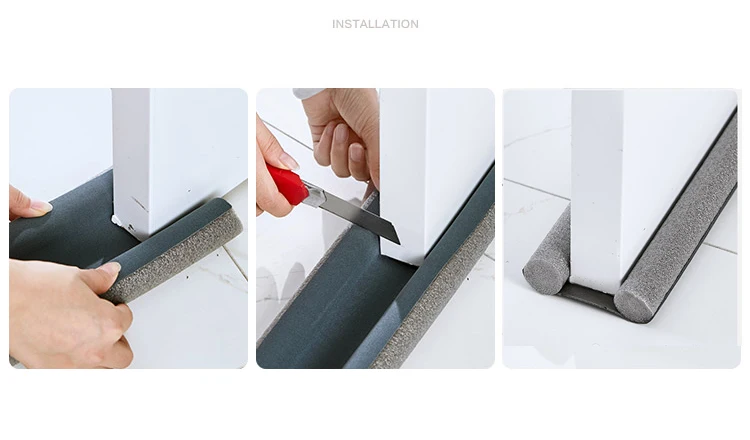 INSTALLATION