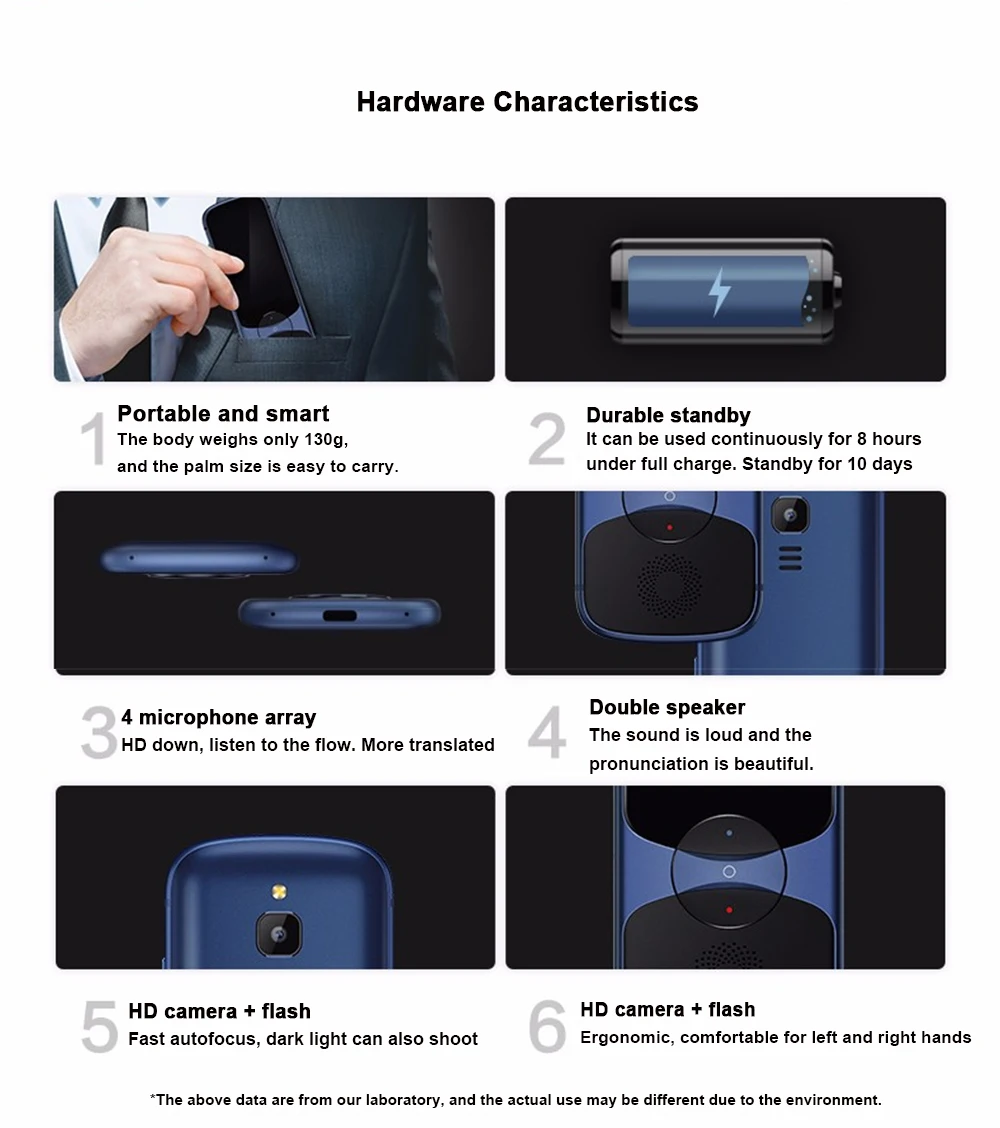 Hardware Characteristics

1 Portable and smart
The body weighs only 130g, and the palm size is easy to carry.

2 Durable standby
It can be used continuously for 8 hours under full charge. Standby for 10 days

3 4 microphone array
HD down, listen to the flow. More translated

4 Double speaker
The sound is loud and the pronunciation is beautiful.

5 HD camera + flash
Fast autofocus, dark light can also shoot

6 HD camera + flash
Ergonomic, comfortable for left and right hands

*The above data are from our laboratory, and the actual use may be different due to the environment.