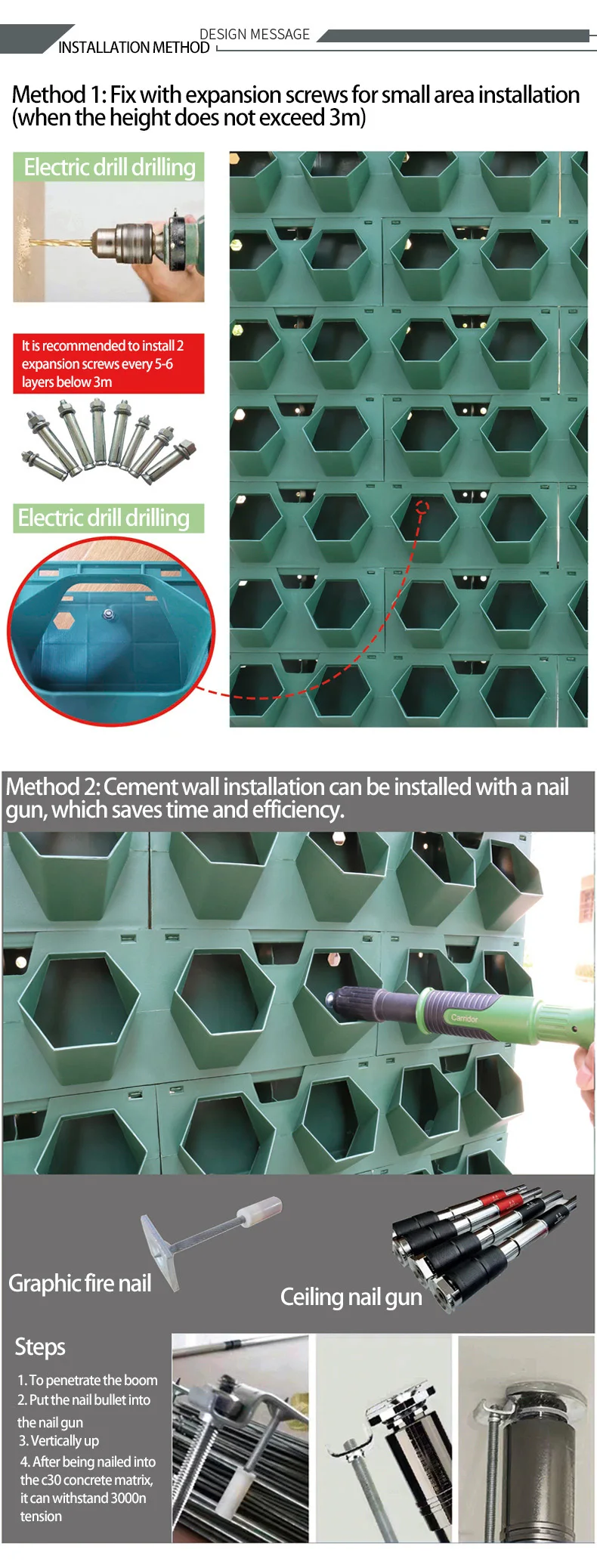 DESIGN MESSAGE
INSTALLATION METHOD

Method 1: Fix with expansion screws for small area installation (when the height does not exceed 3m)

Electric drill drilling

It is recommended to install 2 expansion screws every 5-6 layers below 3m

Electric drill drilling

Method 2: Cement wall installation can be installed with a nail gun, which saves time and efficiency.

Camdor

Graphic fire nail

Ceiling nail gun

Steps
1. To penetrate the boom
2. Put the nail bullet into the nail gun
3. Vertically up
4. After being nailed into the c30 concrete matrix, it can withstand 3000n tension