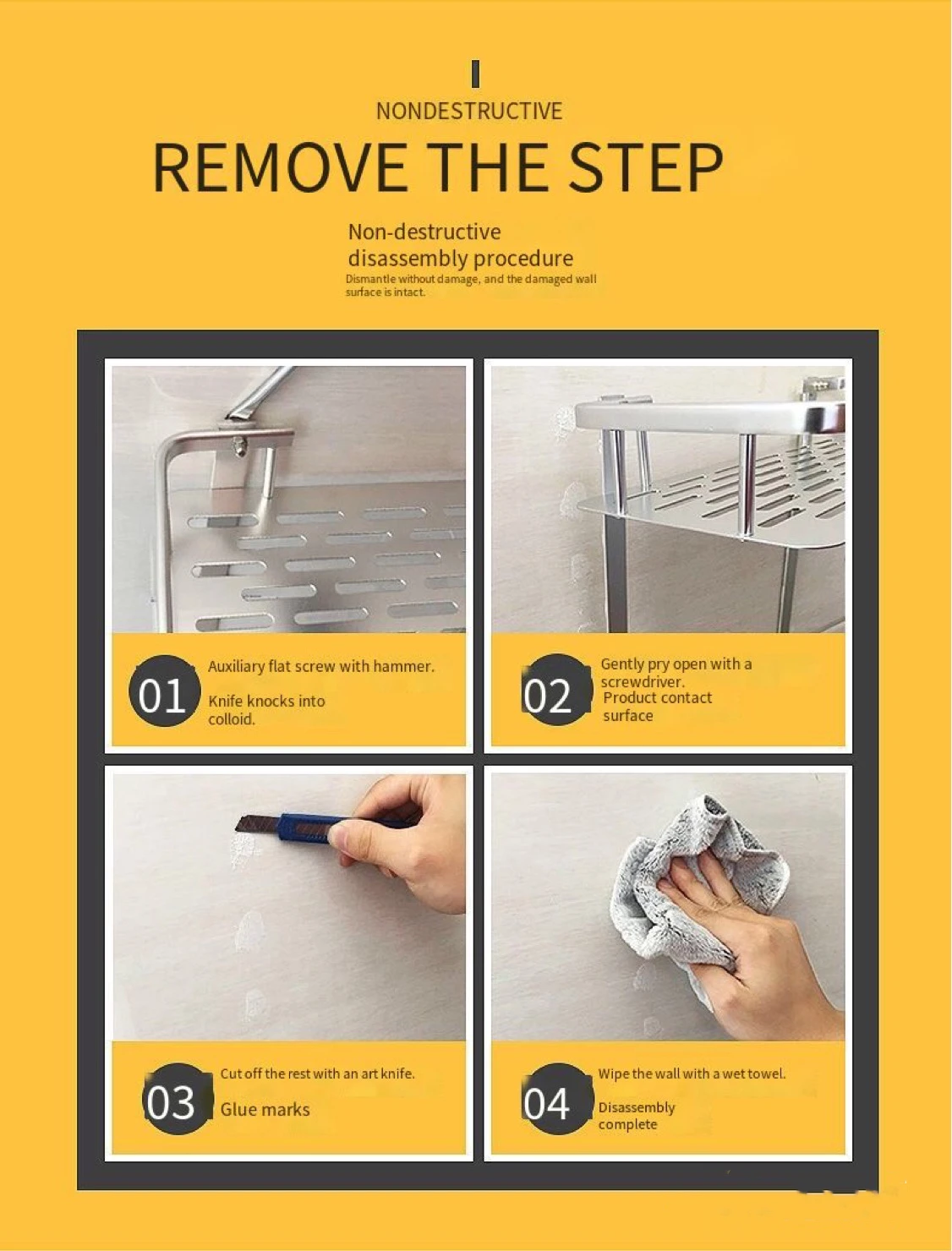 NONDESTRUCTIVE

REMOVE THE STEP

Non-destructive disassembly procedure

Dismantle without damage, and the damaged wall surface is intact.

01
Auxiliary flat screw with hammer.
Knife knocks into colloid.

02
Gently pry open with a screwdriver.
Product contact surface

03
Cut off the rest with an art knife.
Glue marks

04
Wipe the wall with a wet towel.
Disassembly complete