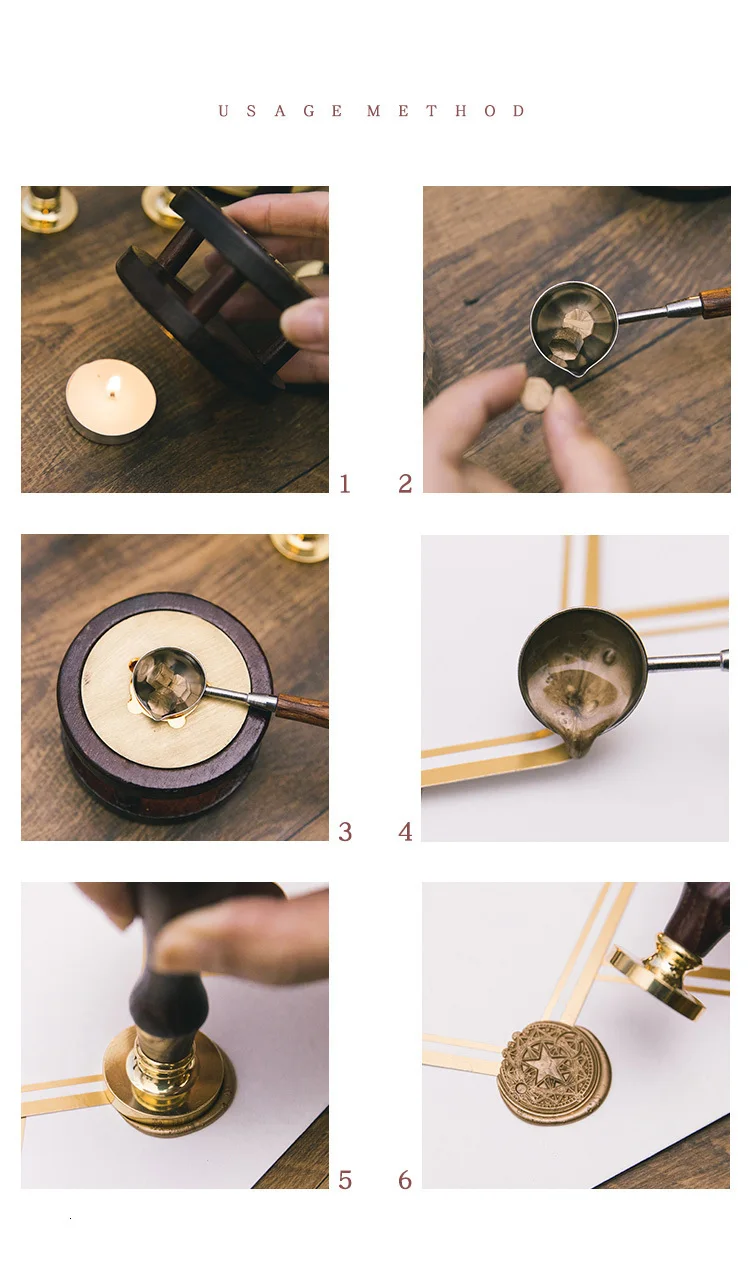 USAGE METHOD

1

2

3

4

5

6