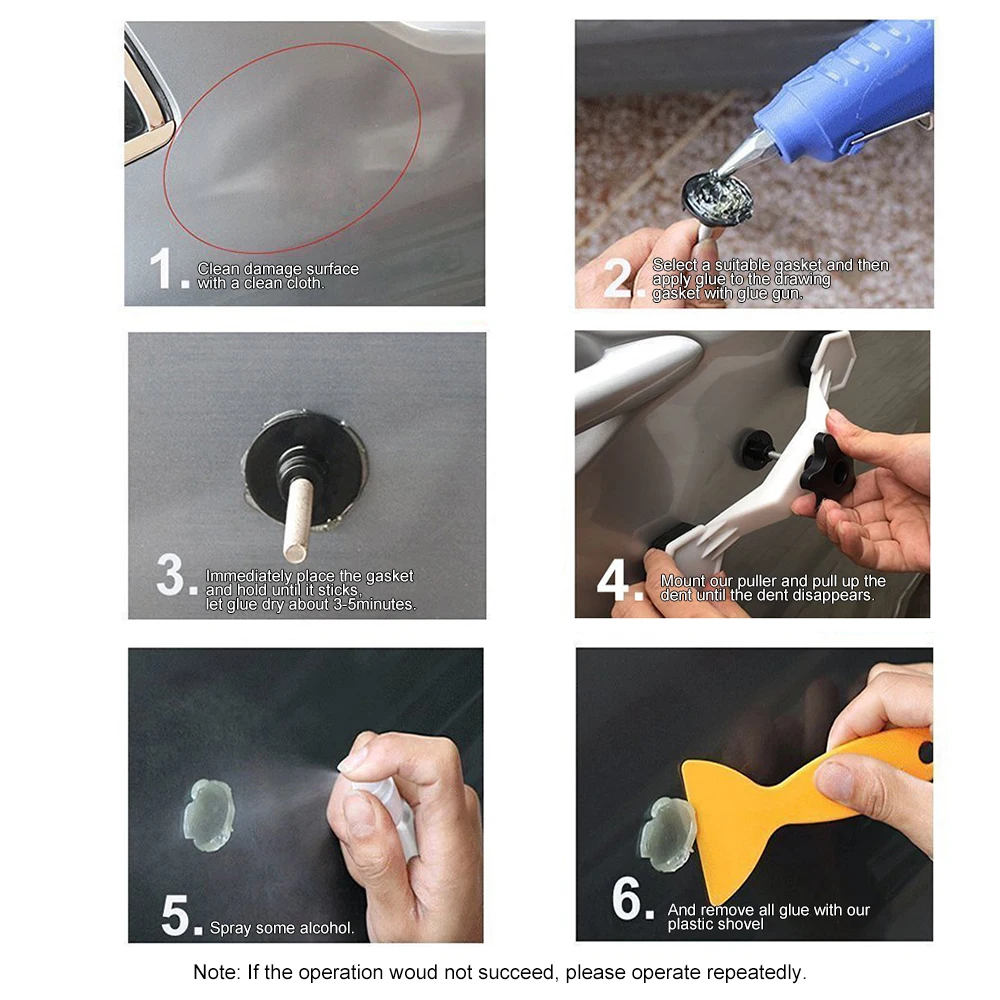 1. Clean damage surface with a clean cloth.

2. Select a suitable gasket and then apply glue to the drawing gasket with glue gun.

3. Immediately place the gasket and hold until it sticks, let glue dry about 3-5minutes.

4. Mount our puller and pull up the dent until the dent disappears.

5. Spray some alcohol.

6. And remove all glue with our plastic shovel

Note: If the operation woud not succeed, please operate repeatedly.