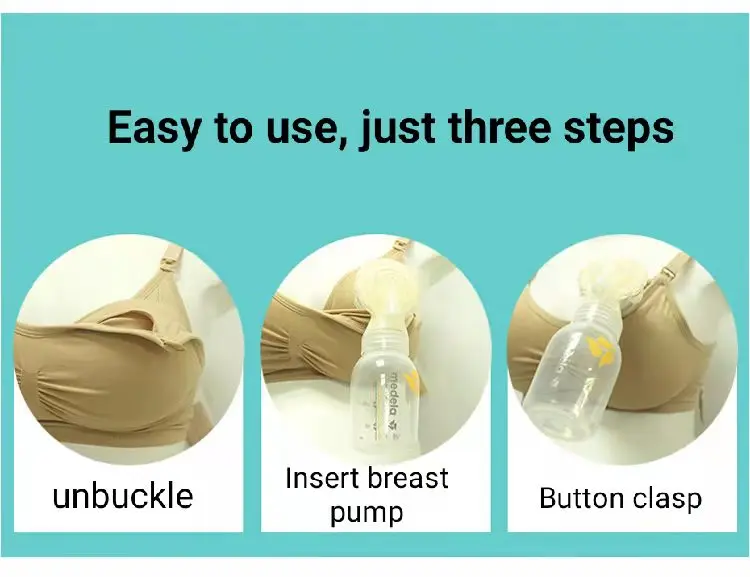 Easy to use, just three steps

unbuckle

medela

Insert breast pump

Button clasp