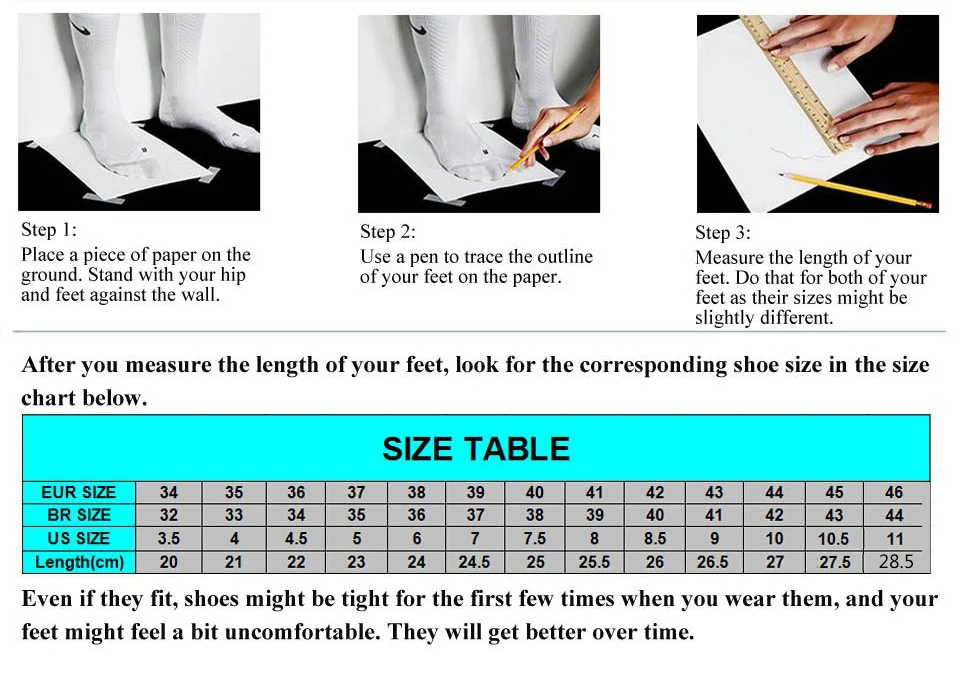 Step 1:
Place a piece of paper on the ground. Stand with your hip and feet against the wall.

Step 2:
Use a pen to trace the outline of your feet on the paper.

Step 3:
Measure the length of your feet. Do that for both of your feet as their sizes might be slightly different.

After you measure the length of your feet, look for the corresponding shoe size in the size chart below.

SIZE TABLE

| EUR SIZE | 34 | 35 | 36 | 37 | 38 | 39 | 40 | 41 | 42 | 43 | 44 | 45 | 46 |
|---|---|---|---|---|---|---|---|---|---|---|---|---|---|
| BR SIZE | 32 | 33 | 34 | 35 | 36 | 37 | 38 | 39 | 40 | 41 | 42 | 43 | 44 |
| US SIZE | 3.5 | 4 | 4.5 | 5 | 6 | 7 | 7.5 | 8 | 8.5 | 9 | 10 | 10.5 | 11 |
| Length(cm) | 20 | 21 | 22 | 23 | 24 | 24.5 | 25 | 25.5 | 26 | 26.5 | 27 | 27.5 | 28.5 |

Even if they fit, shoes might be tight for the first few times when you wear them, and your feet might feel a bit uncomfortable. They will get better over time.