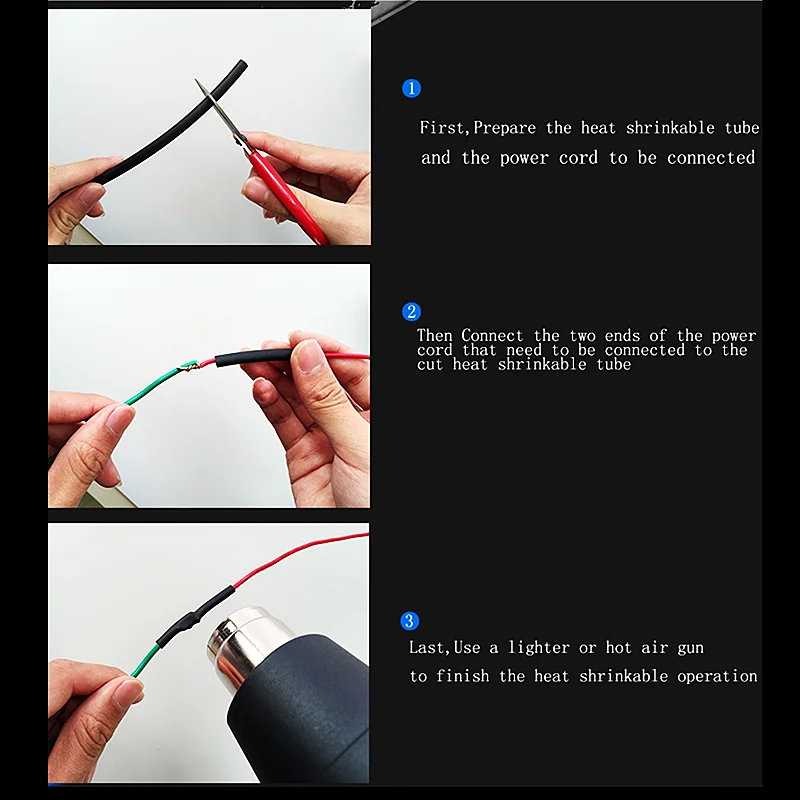 1

First,Prepare the heat shrinkable tube and the power cord to be connected

2

Then Connect the two ends of the power cord that need to be connected to the cut heat shrinkable tube

3

Last,Use a lighter or hot air gun to finish the heat shrinkable operation