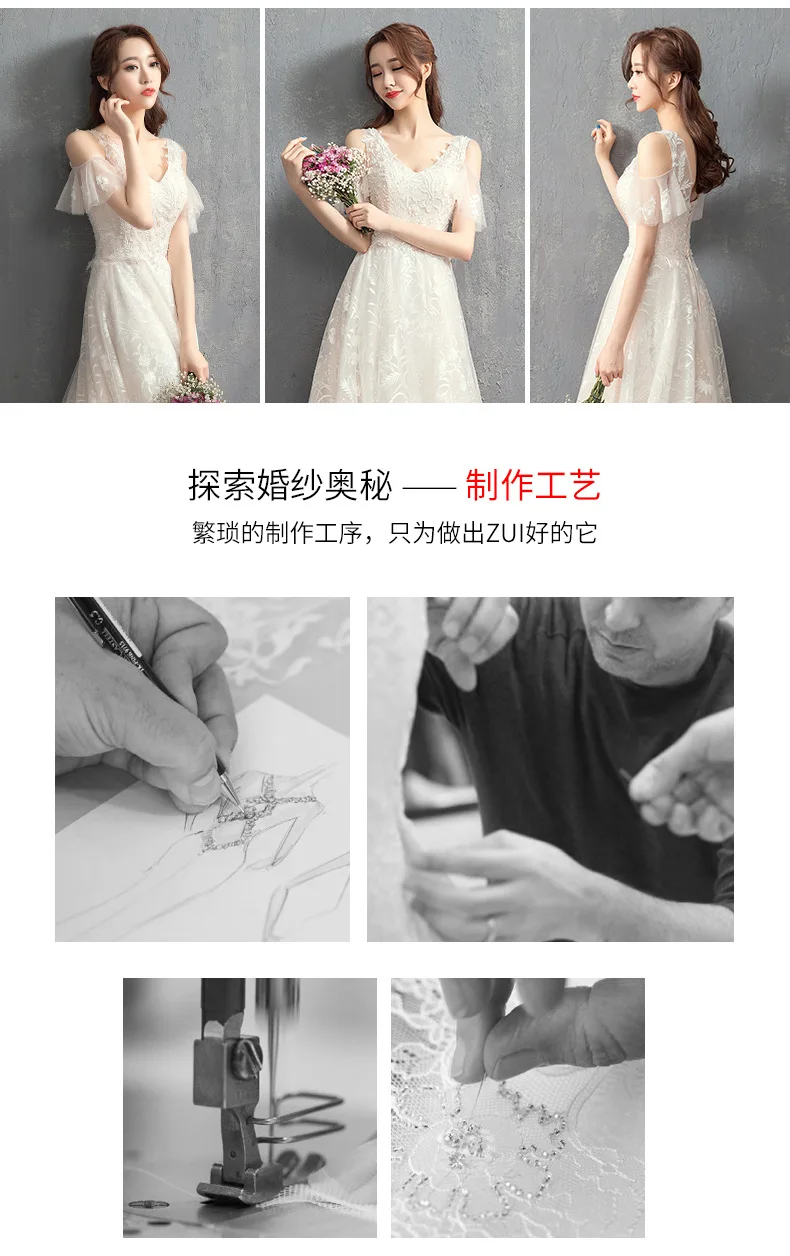 探索婚纱奥秘 —— 制作工艺
繁琐的制作工序，只为做出ZUI好的它