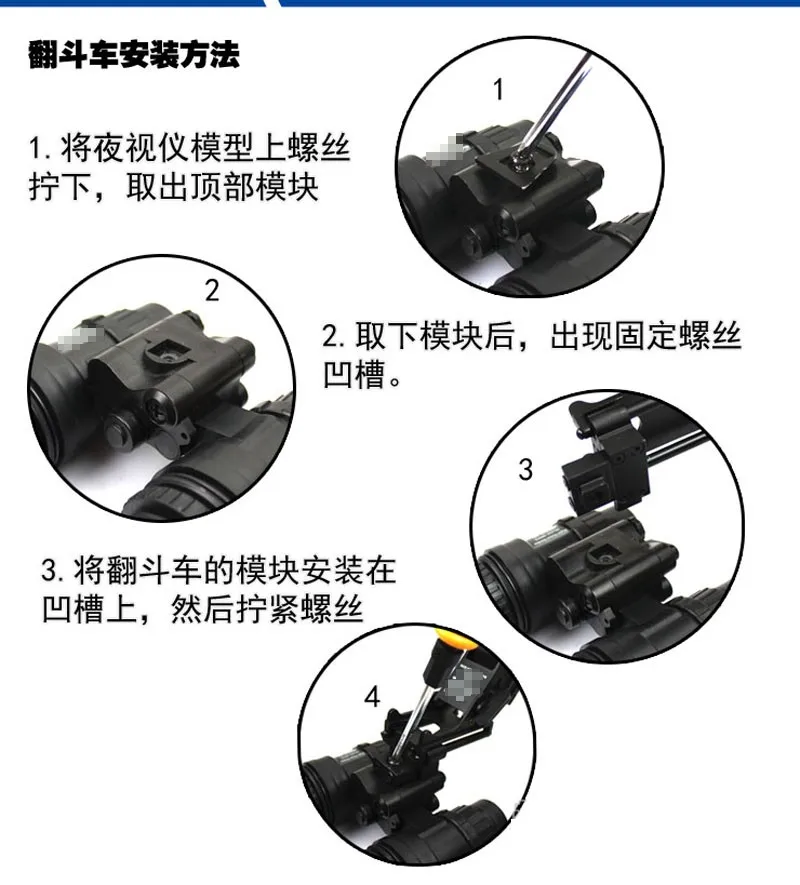 翻斗车安装方法

1. 将夜视仪模型上螺丝拧下，取出顶部模块

1

2

2. 取下模块后，出现固定螺丝凹槽。

3

3. 将翻斗车的模块安装在凹槽上，然后拧紧螺丝

4