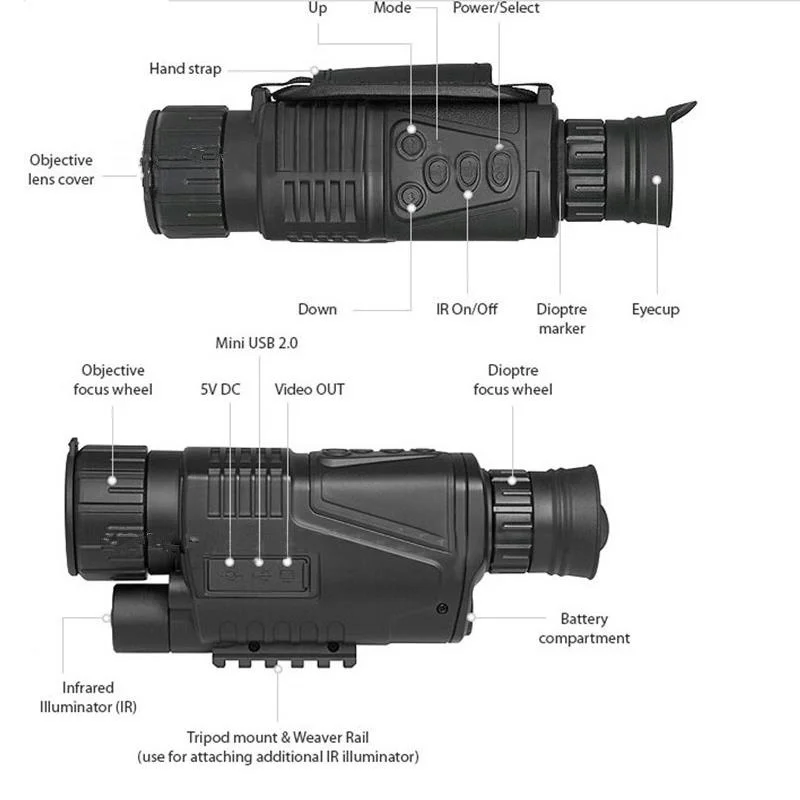 Up
Mode
Power/Select
Hand strap
Objective lens cover
Down
IR On/Off
Dioptre marker
Eyecup
Mini USB 2.0
Objective focus wheel
5V DC
Video OUT
Dioptre focus wheel
Battery compartment
Infrared Illuminator (IR)
Tripod mount & Weaver Rail
(use for attaching additional IR illuminator)