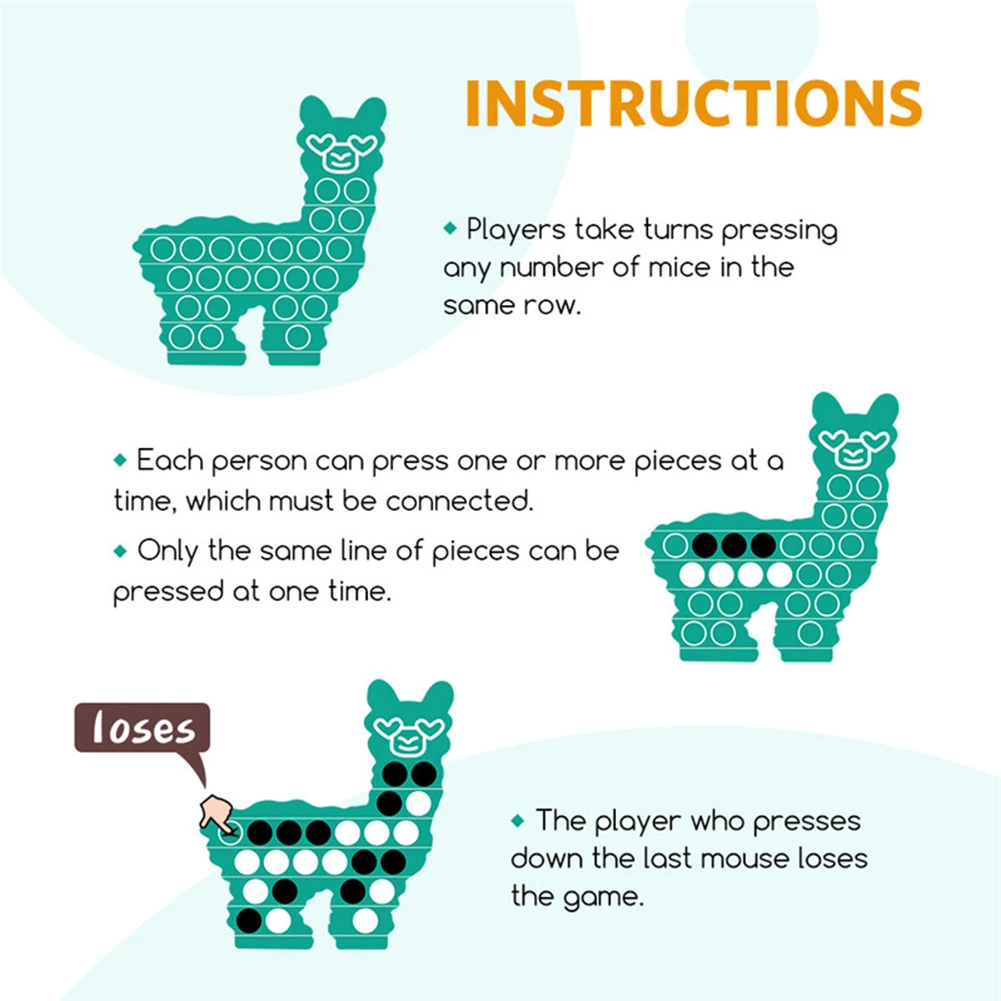 INSTRUCTIONS

◆ Players take turns pressing any number of mice in the same row.

◆ Each person can press one or more pieces at a time, which must be connected.

◆ Only the same line of pieces can be pressed at one time.

loses

◆ The player who presses down the last mouse loses the game.