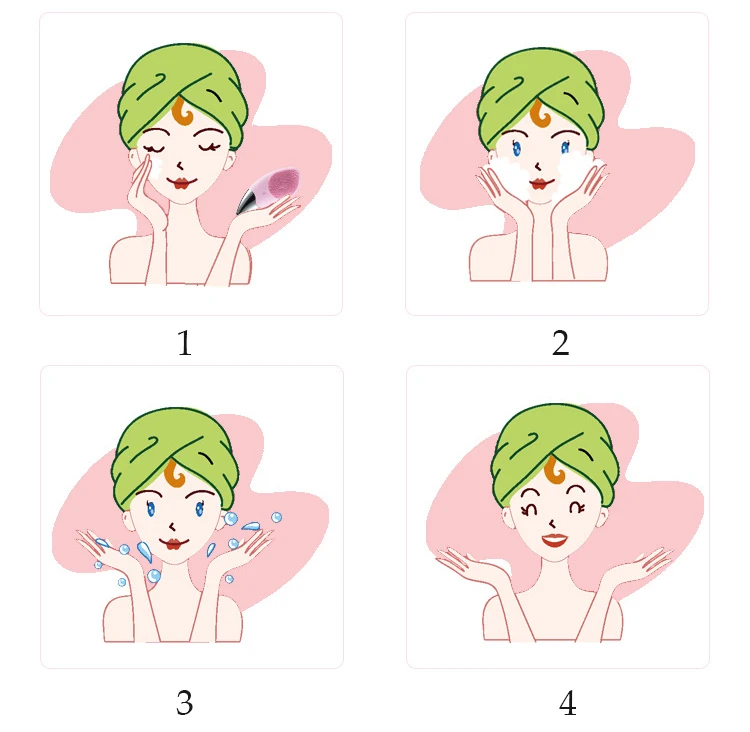 1

2

3

4