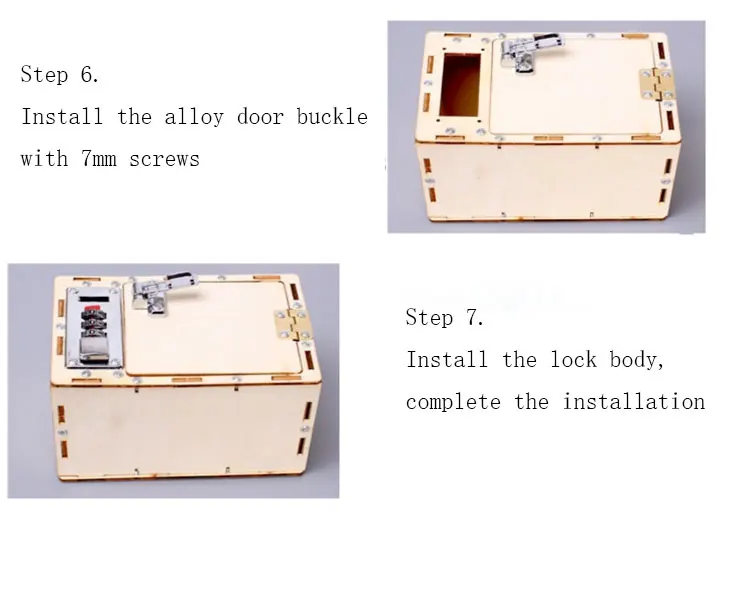 Step 6.
Install the alloy door buckle with 7mm screws

Step 7.
Install the lock body, complete the installation