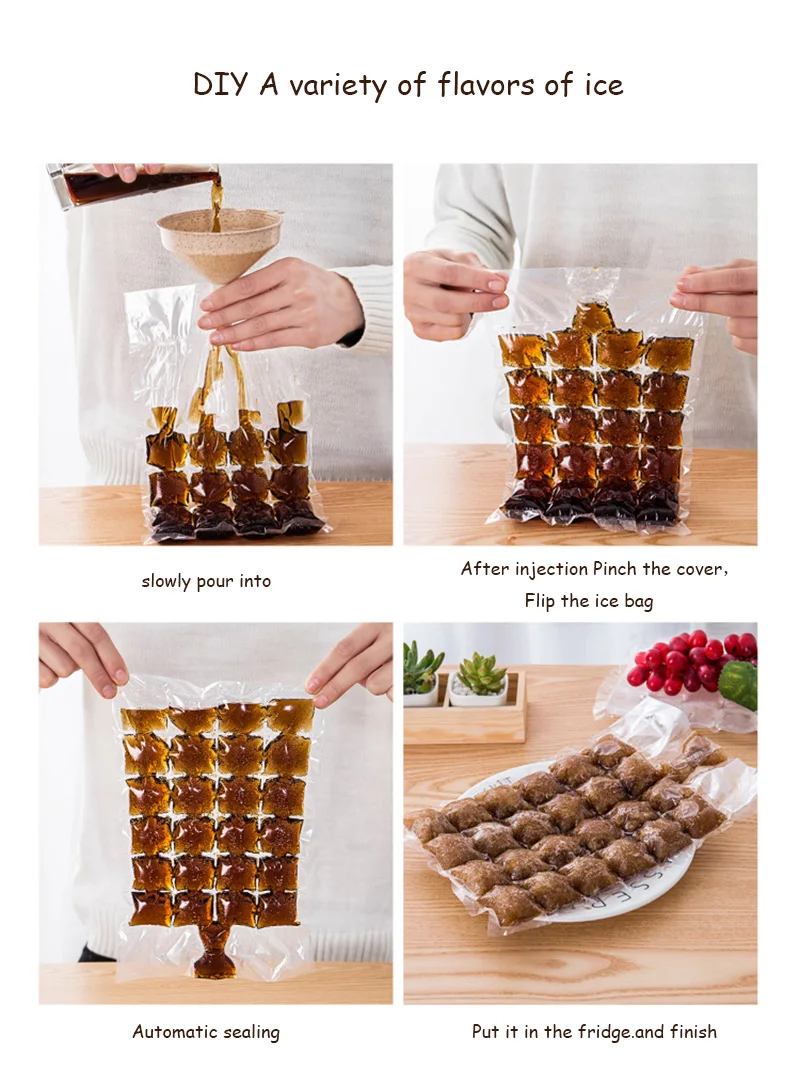 DIY A variety of flavors of ice

slowly pour into

After injection Pinch the cover, Flip the ice bag

Automatic sealing

Put it in the fridge.and finish