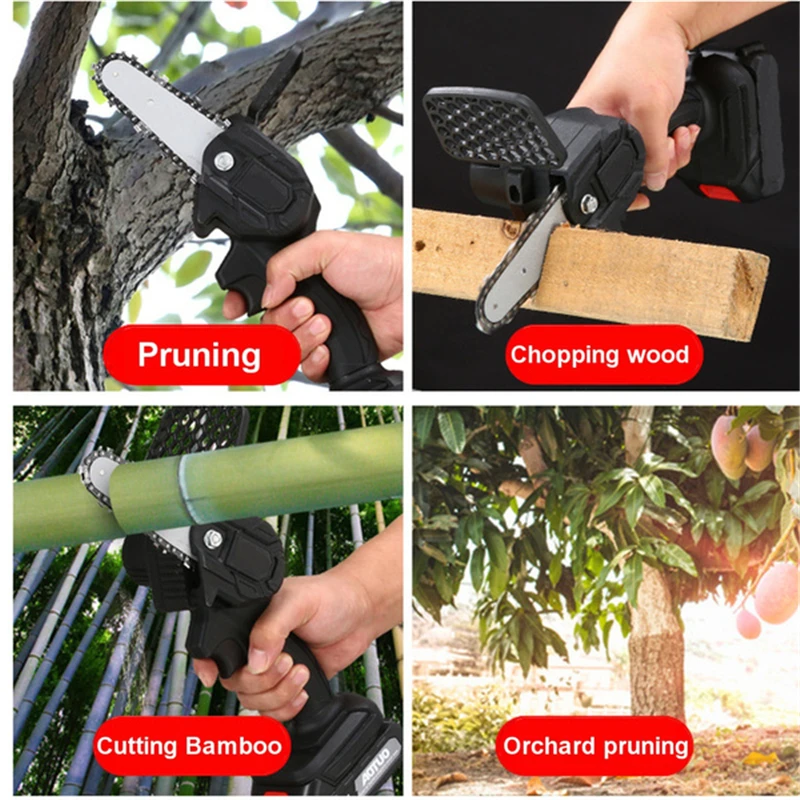 Pruning

Chopping wood

Cutting Bamboo

AOTUO

Orchard pruning