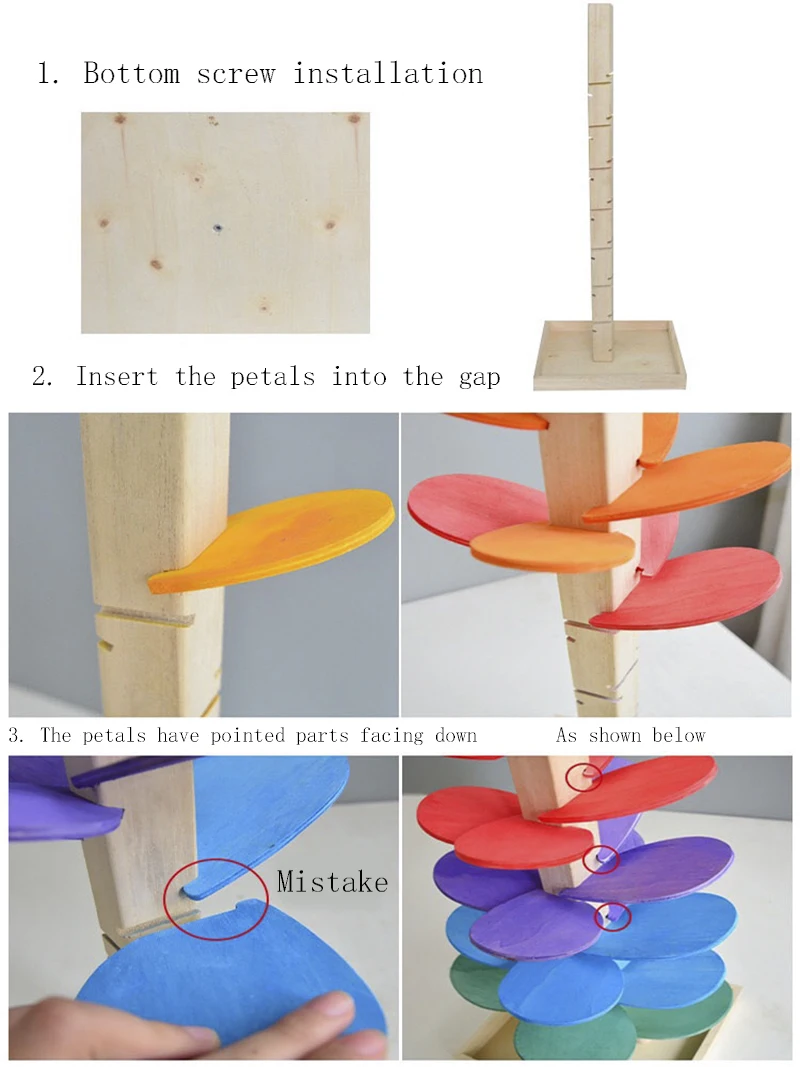 1. Bottom screw installation

2. Insert the petals into the gap

3. The petals have pointed parts facing down As shown below

Mistake