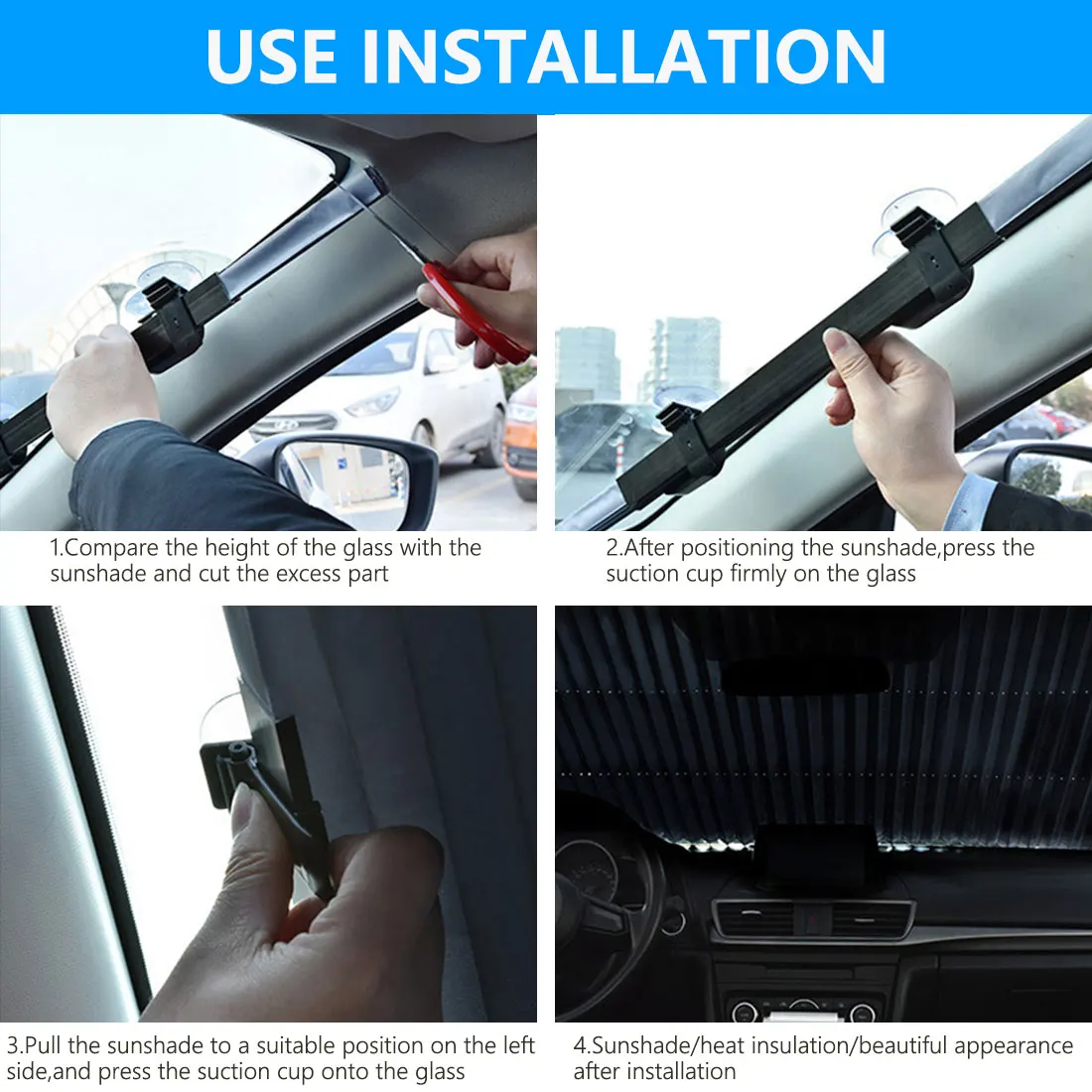 USE INSTALLATION

1.Compare the height of the glass with the sunshade and cut the excess part

2.After positioning the sunshade,press the suction cup firmly on the glass

3.Pull the sunshade to a suitable position on the left side,and press the suction cup onto the glass

4.Sunshade/heat insulation/beautiful appearance after installation