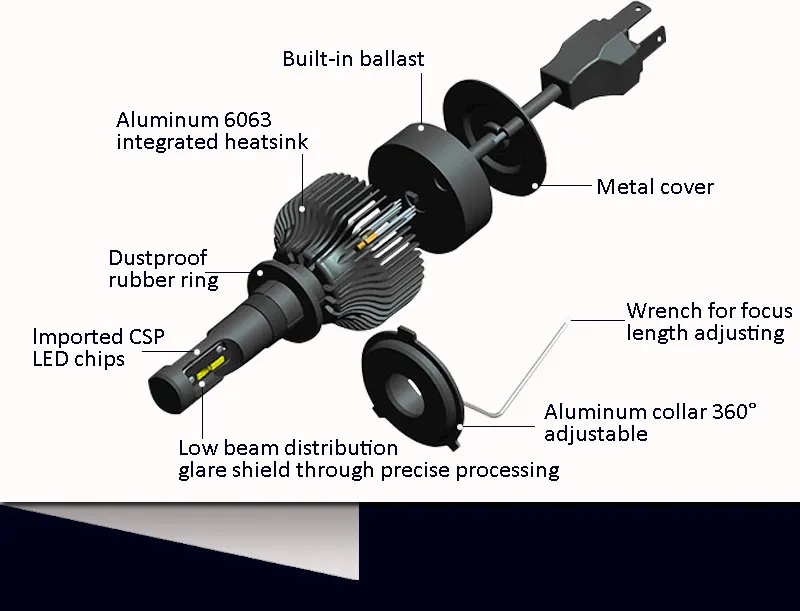 Built-in ballast

Aluminum 6063
integrated heatsink

Metal cover

Dustproof
rubber ring

Wrench for focus
length adjusting

Imported CSP
LED chips

Aluminum collar 360°
adjustable

Low beam distribution
glare shield through precise processing