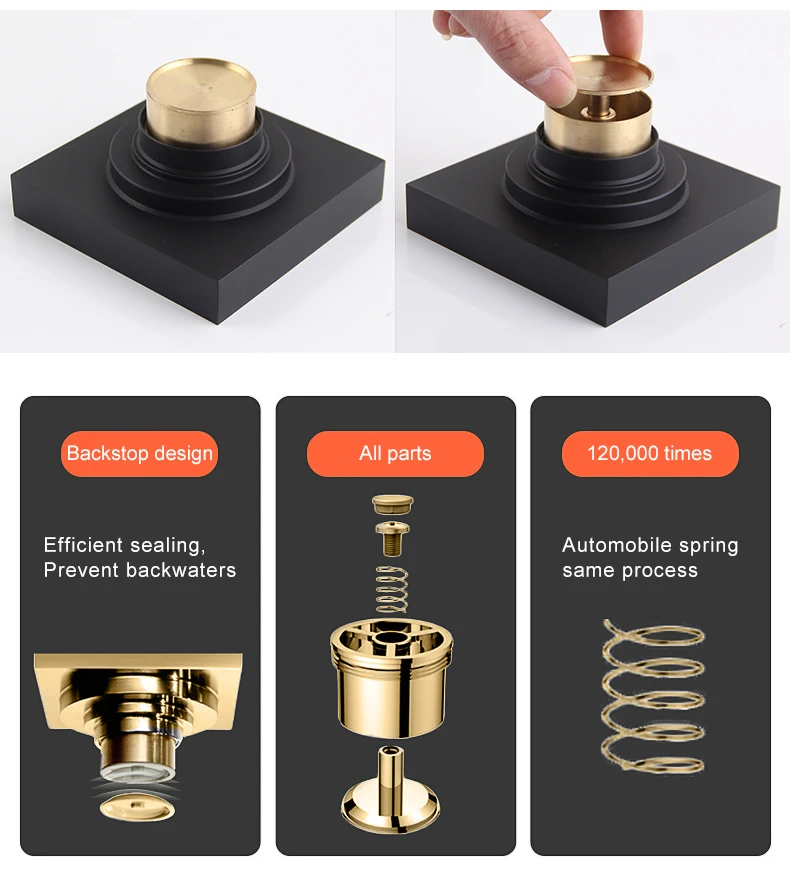 Backstop design

Efficient sealing, Prevent backwaters

All parts

120,000 times

Automobile spring same process