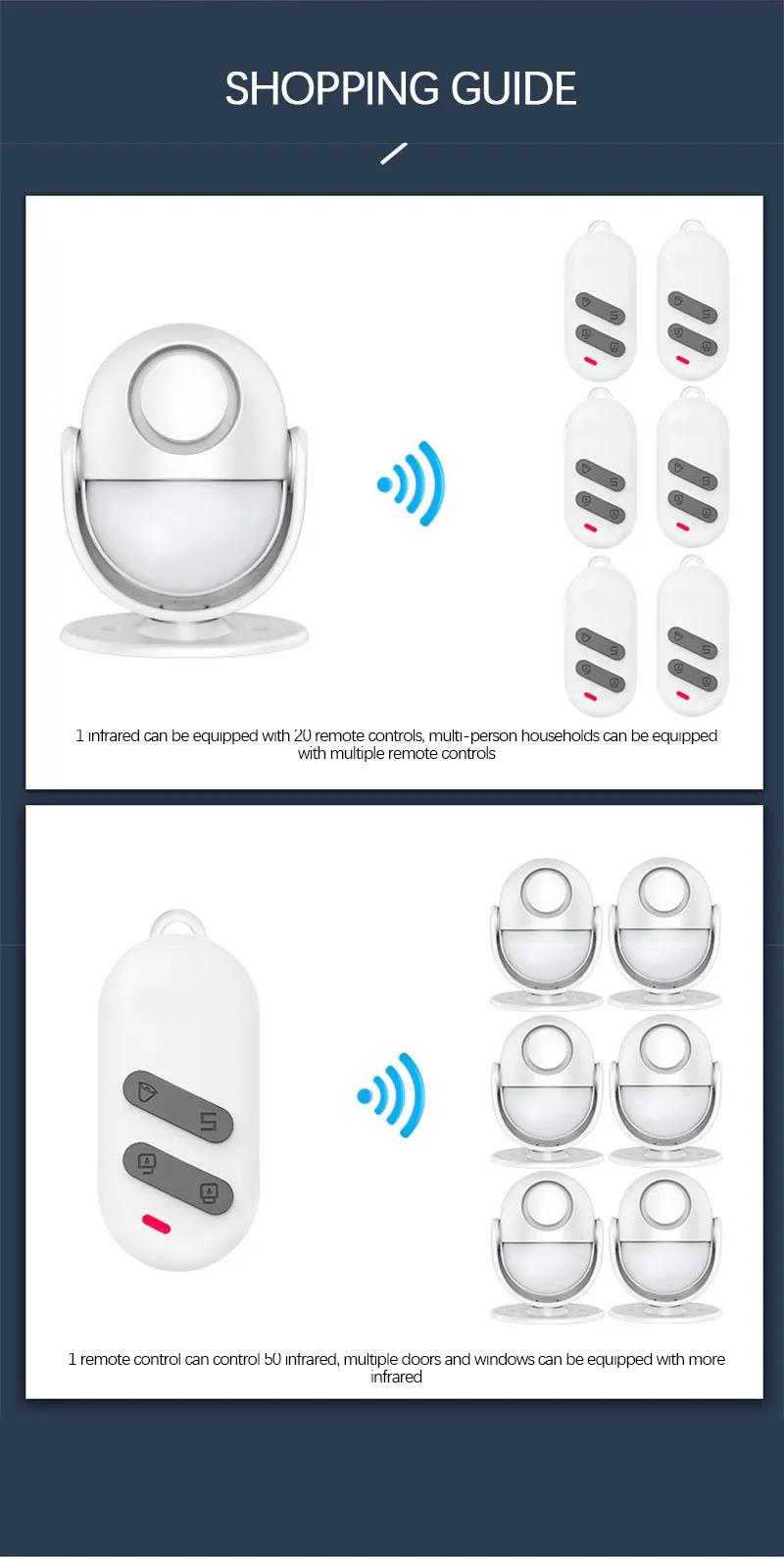 SHOPPING GUIDE

1 infrared can be equipped with 20 remote controls, multi-person households can be equipped with multiple remote controls

1 remote control can control 50 infrared, multiple doors and windows can be equipped with more infrared