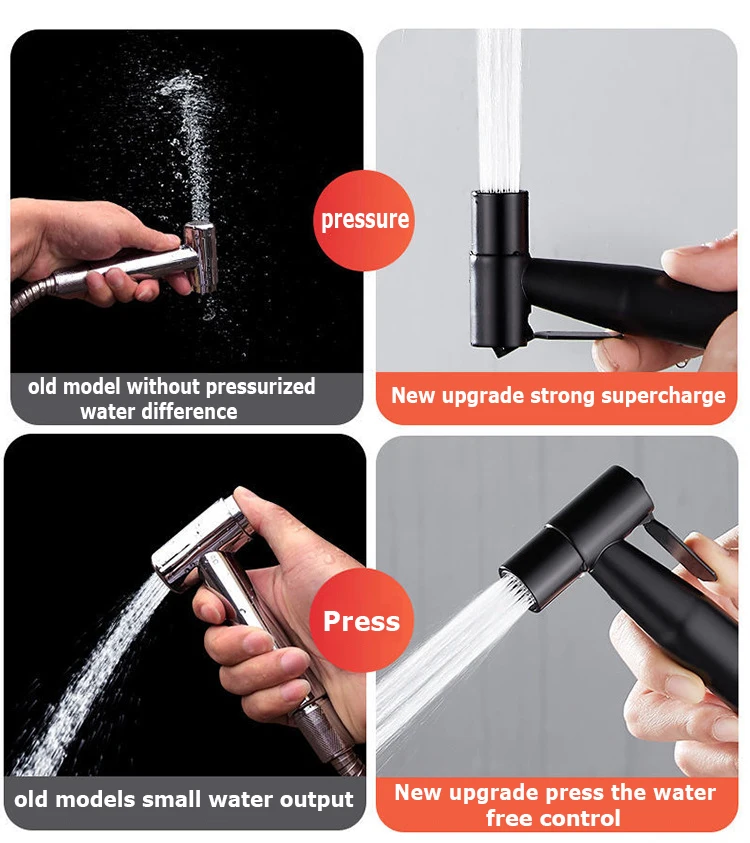 pressure

old model without pressurized water difference

New upgrade strong supercharge

Press

old models small water output

New upgrade press the water free control