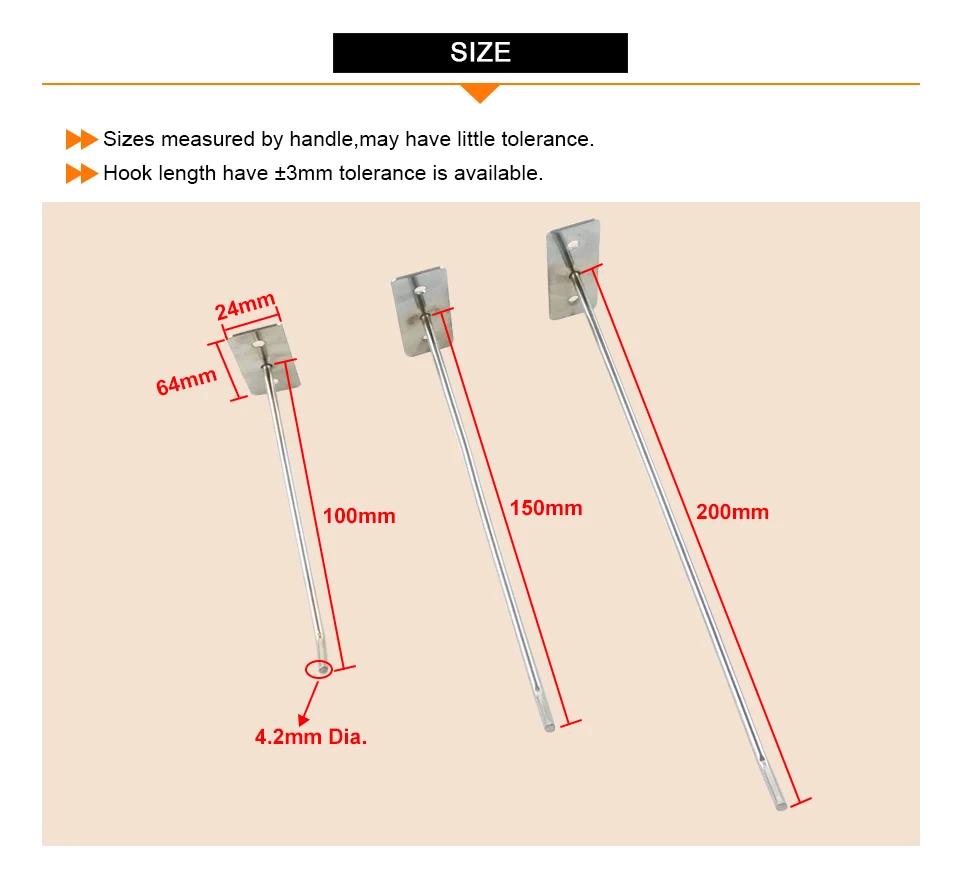 SIZE

Sizes measured by handle,may have little tolerance.

Hook length have ±3mm tolerance is available.

24mm

64mm

100mm

4.2mm Dia.

150mm

200mm