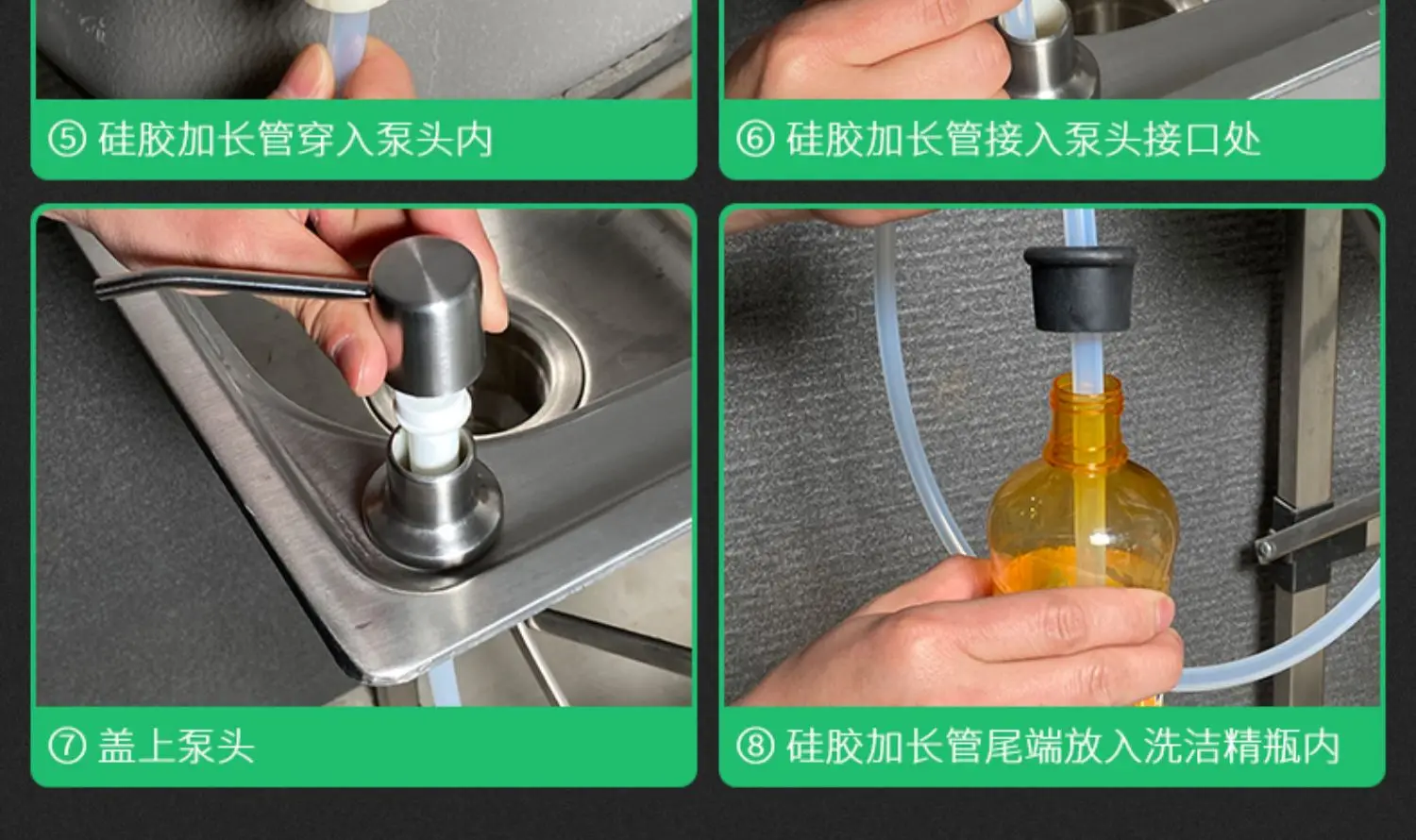 ⑤ 硅胶加长管穿入泵头内

⑥ 硅胶加长管接入泵头接口处

⑦ 盖上泵头

⑧ 硅胶加长管尾端放入洗洁精瓶内