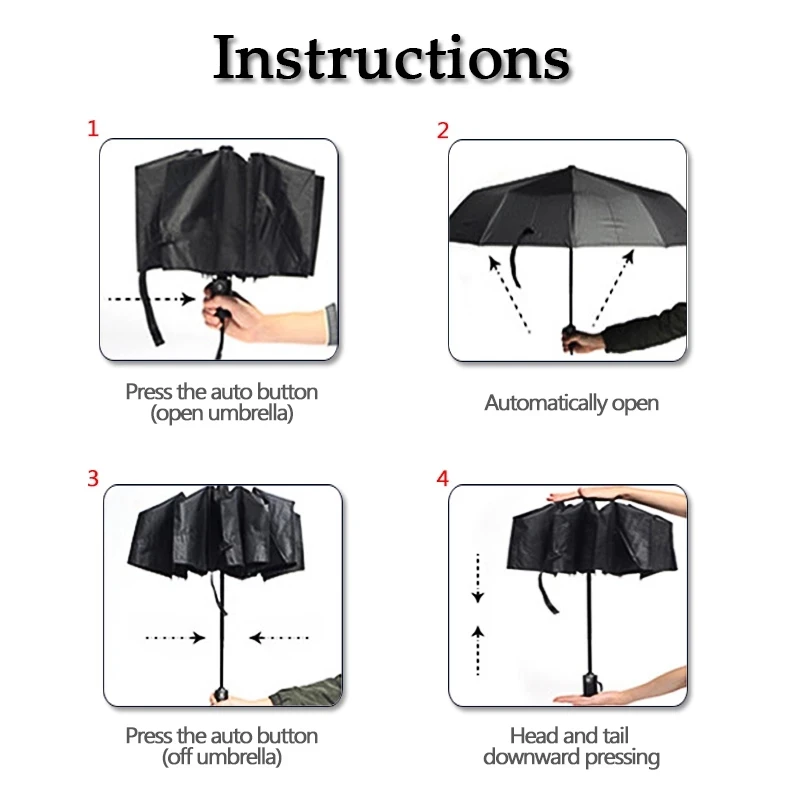 Instructions

1

Press the auto button
(open umbrella)

2

Automatically open

3

Press the auto button
(off umbrella)

4

Head and tail
downward pressing