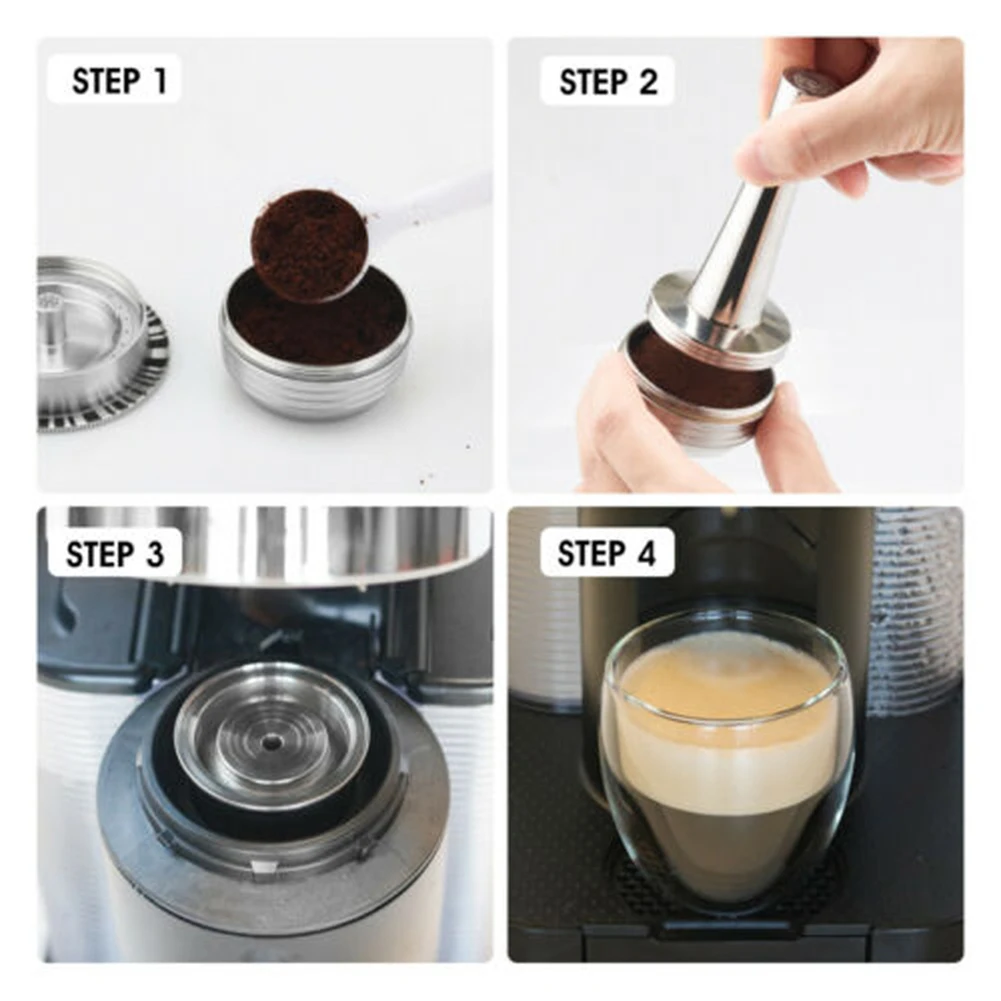 STEP 1

STEP 2

STEP 3

STEP 4