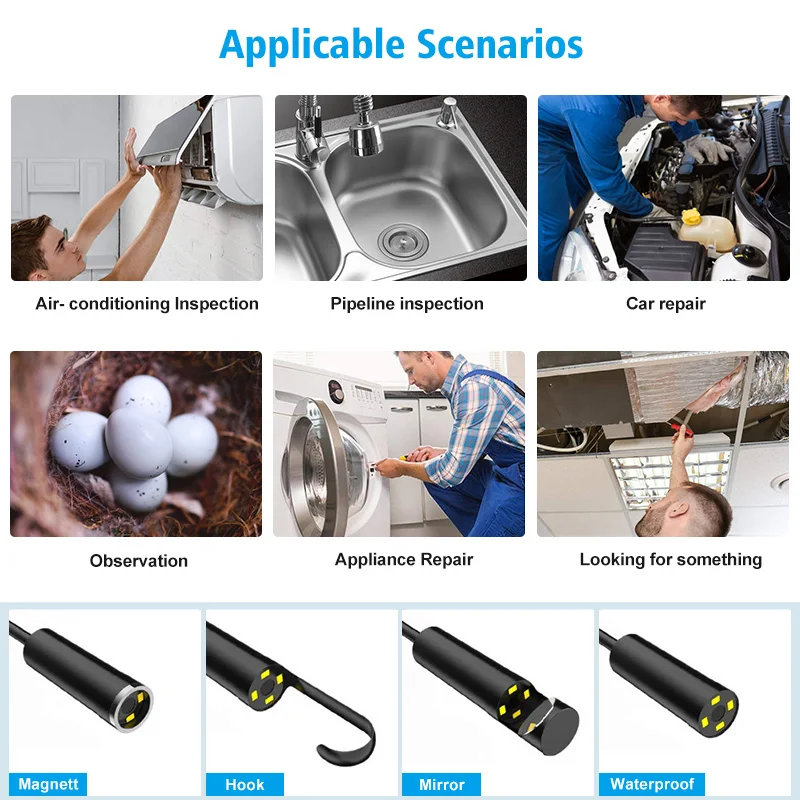 Applicable Scenarios

Air- conditioning Inspection

Pipeline inspection

Car repair

Observation

Appliance Repair

Looking for something

Magnett

Hook

Mirror

Waterproof