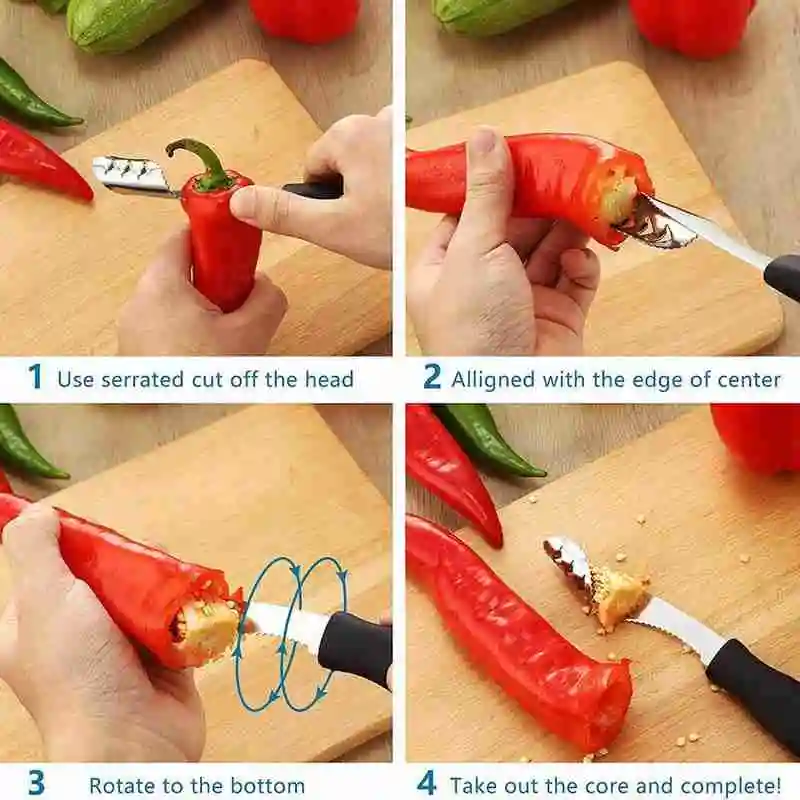 1 Use serrated cut off the head

2 Alligned with the edge of center

3 Rotate to the bottom

4 Take out the core and complete!