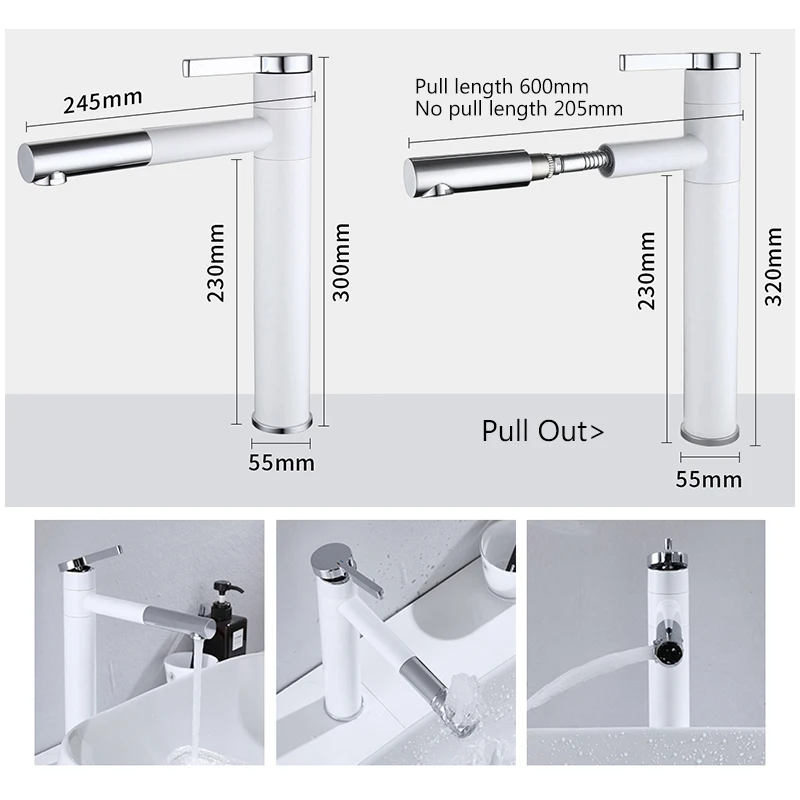 245mm

230mm

300mm

55mm

Pull length 600mm
No pull length 205mm

230mm

320mm

Pull Out>

55mm